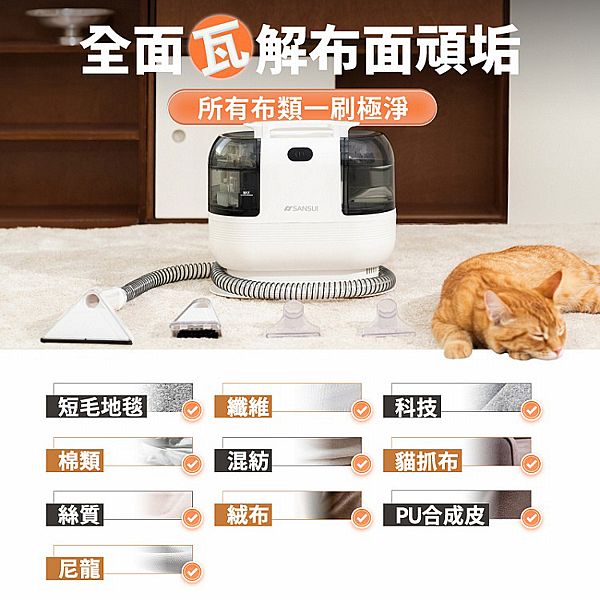 全面瓦解布面頑垢

所有布類一刷極淨

SANSUI

短毛地毯

纖維

科技

棉類

混紡

貓抓布

絲質

絨布

PU合成皮

尼龍