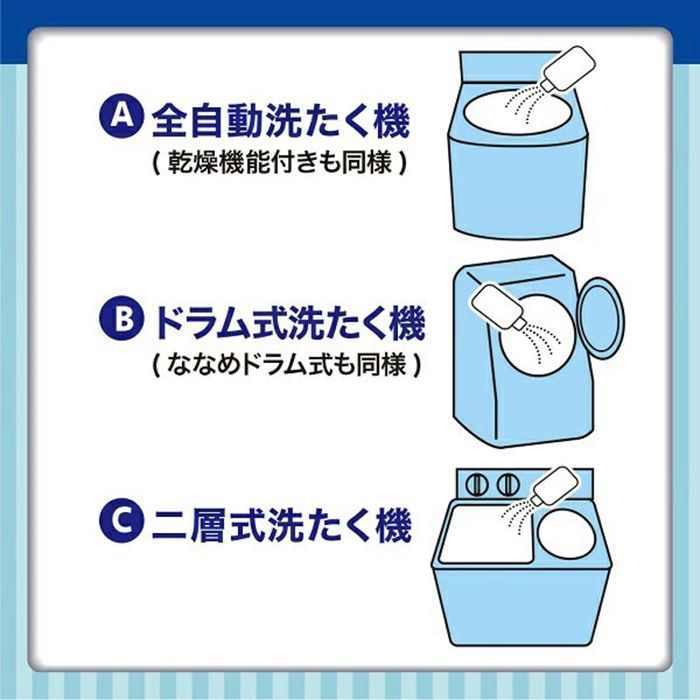 A 全自動洗たく機
( 乾燥機能付きも同様 )

B ドラム式洗たく機
( ななめドラム式も同様 )

C 二層式洗たく機