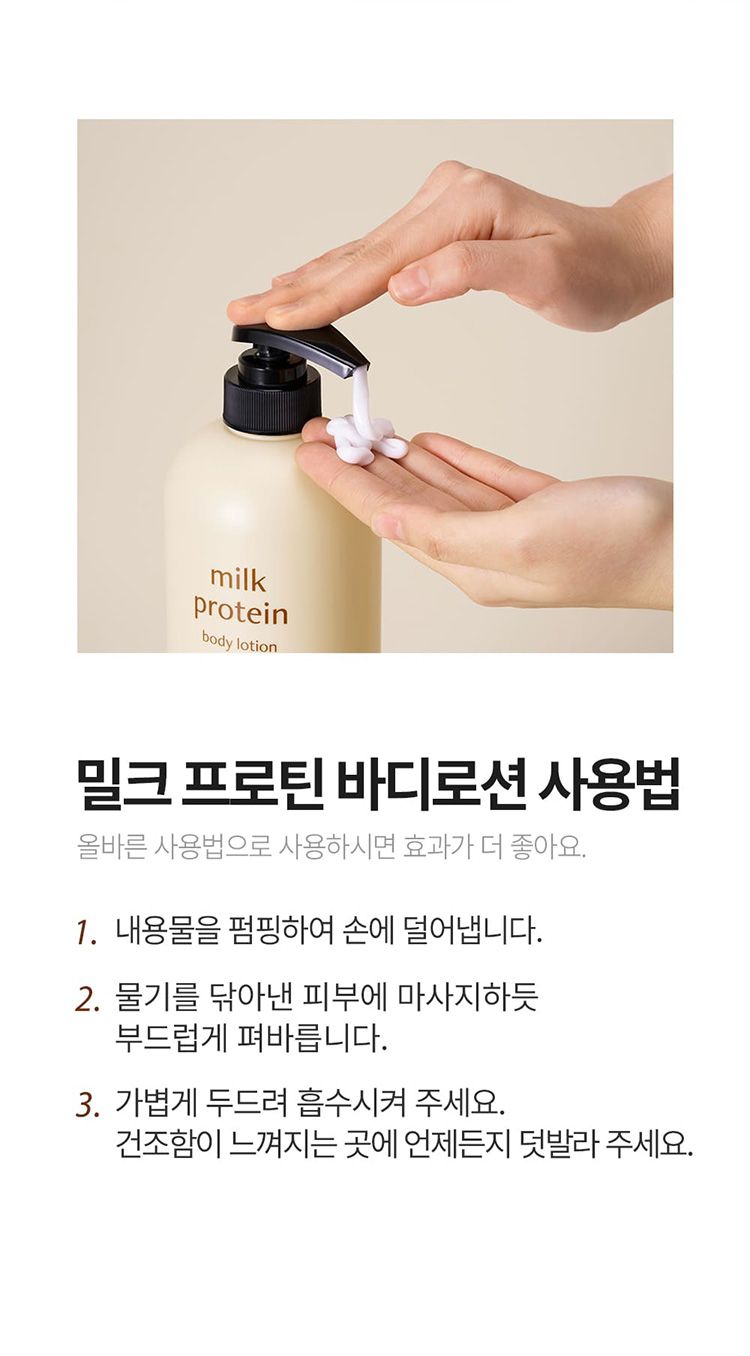 milk
protein
body lotion

밀크 프로틴 바디로션 사용법

올바른 사용법으로 사용하시면 효과가 더 좋아요.

1. 내용물을 펌핑하여 손에 덜어냅니다.

2. 물기를 닦아낸 피부에 마사지하듯 부드럽게 펴바릅니다.

3. 가볍게 두드려 흡수시켜 주세요. 건조함이 느껴지는 곳에 언제든지 덧발라 주세요.