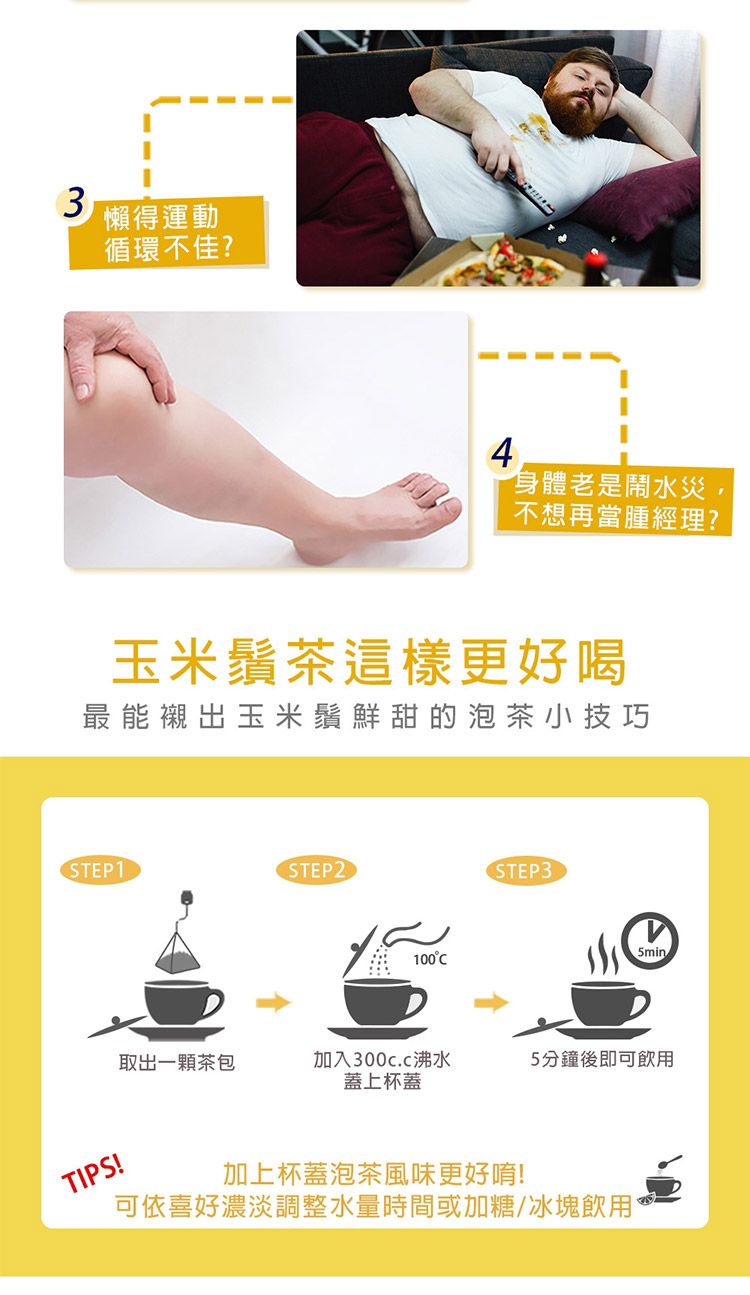 3
懶得運動
循環不佳?

4
身體老是鬧水災，
不想再當腫經理?

玉米鬚茶這樣更好喝
最能襯出玉米鬚鮮甜的泡茶小技巧

STEP1
取出一顆茶包

STEP2
100°C
加入300c.c沸水
蓋上杯蓋

STEP3
5min
5分鐘後即可飲用

TIPS!
加上杯蓋泡茶風味更好唷!
可依喜好濃淡調整水量時間或加糖/冰塊飲用