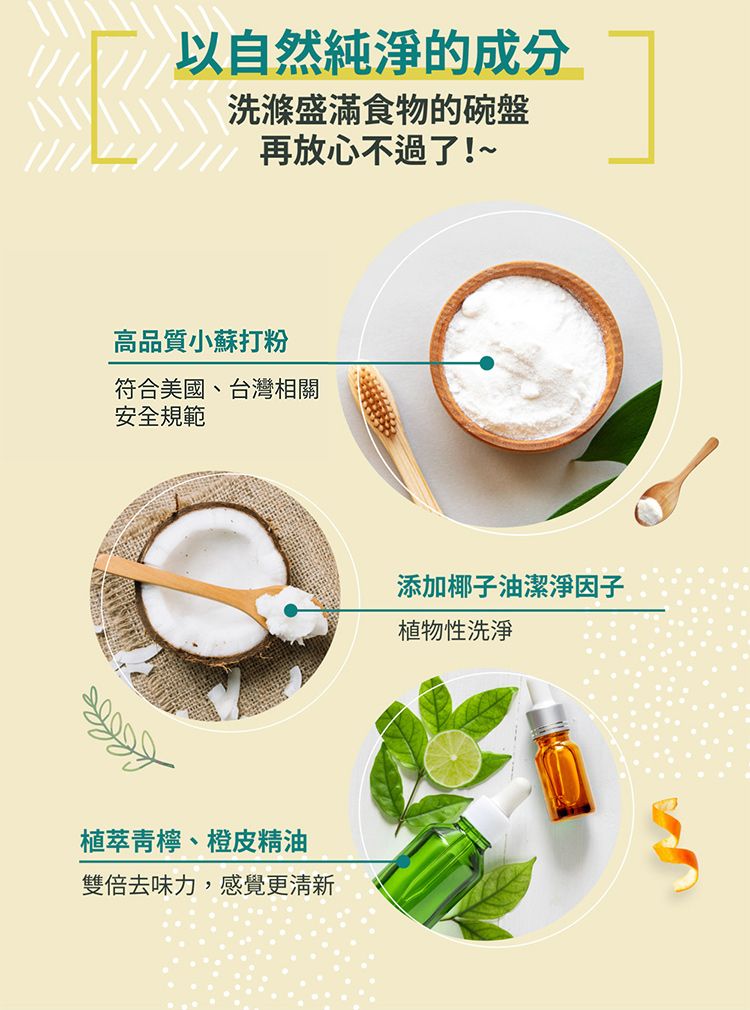 以自然純淨的成分

洗滌盛滿食物的碗盤
再放心不過了!~

高品質小蘇打粉

符合美國、台灣相關安全規範

添加椰子油潔淨因子

植物性洗淨

植萃青檸、橙皮精油

雙倍去味力，感覺更清新