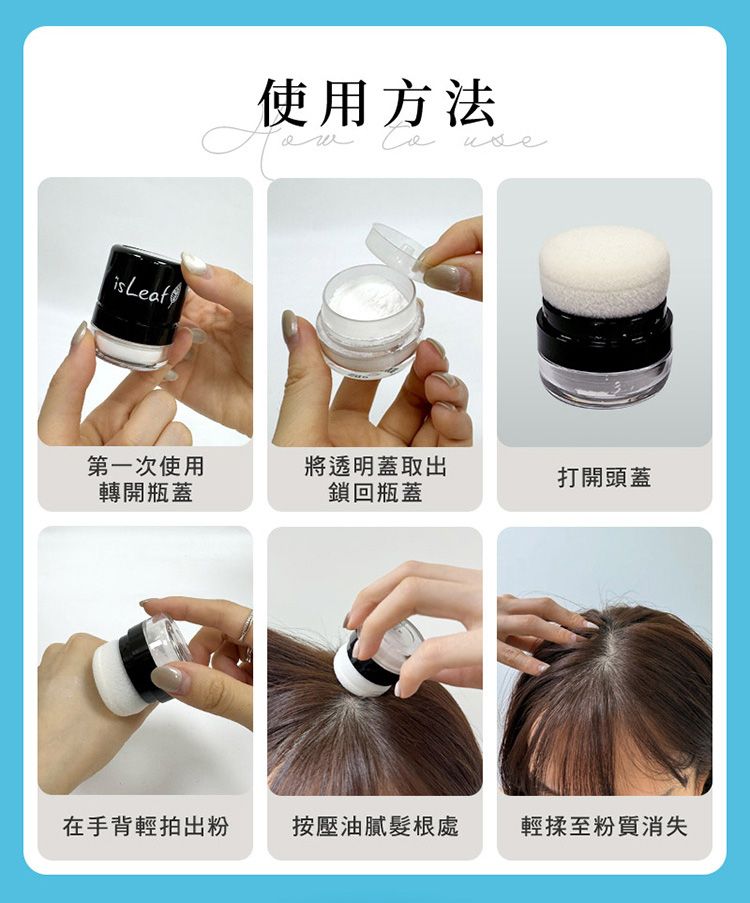 使用方法
How to use

isLeaf

第一次使用
轉開瓶蓋

將透明蓋取出
鎖回瓶蓋

打開頭蓋

在手背輕拍出粉

按壓油膩髮根處

輕揉至粉質消失