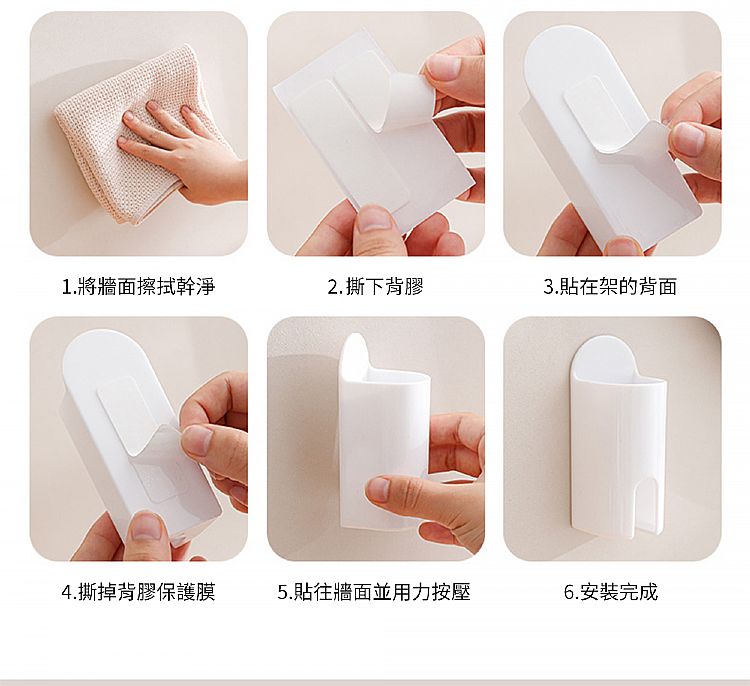 1.將牆面擦拭幹淨

2.撕下背膠

3.貼在架的背面

4.撕掉背膠保護膜

5.貼往牆面並用力按壓

6.安裝完成