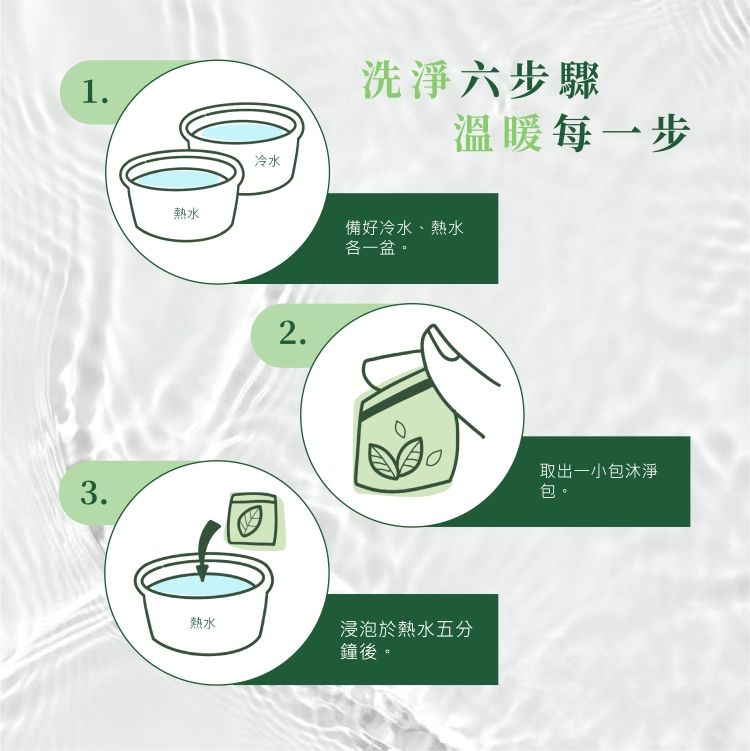 洗淨六步驟
溫暖每一步

1.

冷水

熱水

備好冷水、熱水各一盆。

2.

取出一小包沐淨包。

3.

熱水

浸泡於熱水五分鐘後。