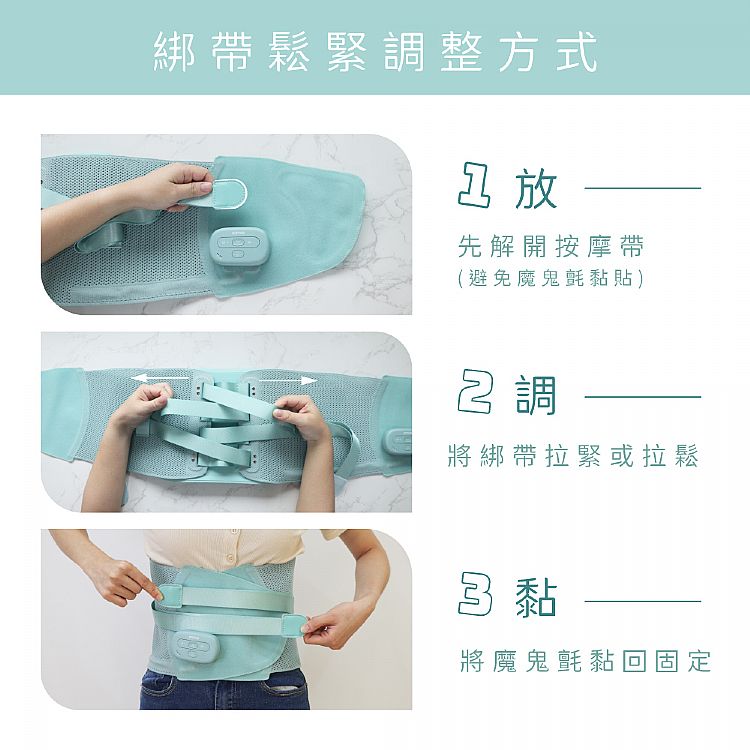 綁帶鬆緊調整方式

1 放

先解開按摩帶
(避免魔鬼氈黏貼)

2 調

將綁帶拉緊或拉鬆

3 黏

將魔鬼氈黏回固定