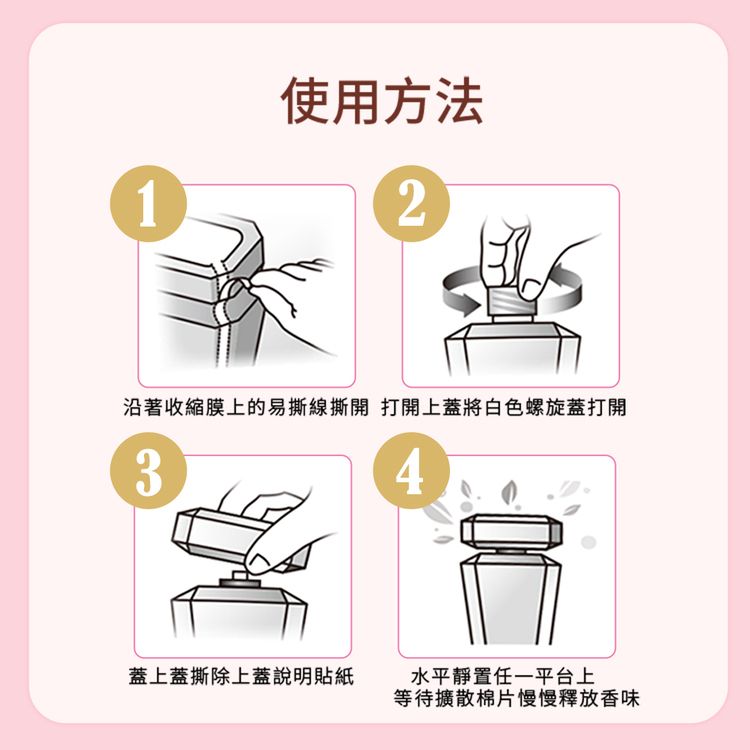 使用方法

1

沿著收縮膜上的易撕線撕開

2

打開上蓋將白色螺旋蓋打開

3

蓋上蓋撕除上蓋說明貼紙

4

水平靜置任一平台上
等待擴散棉片慢慢釋放香味