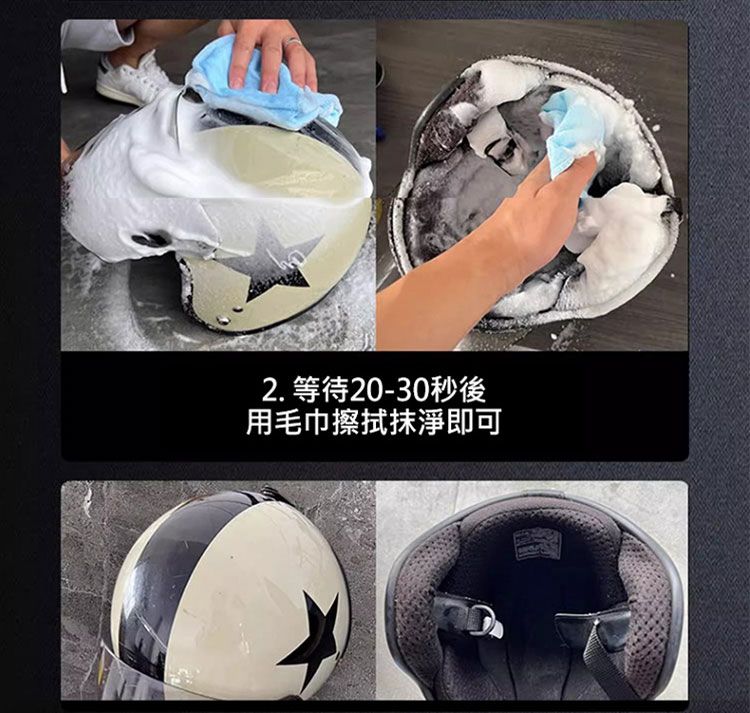 2. 等待20-30秒後
用毛巾擦拭抹淨即可