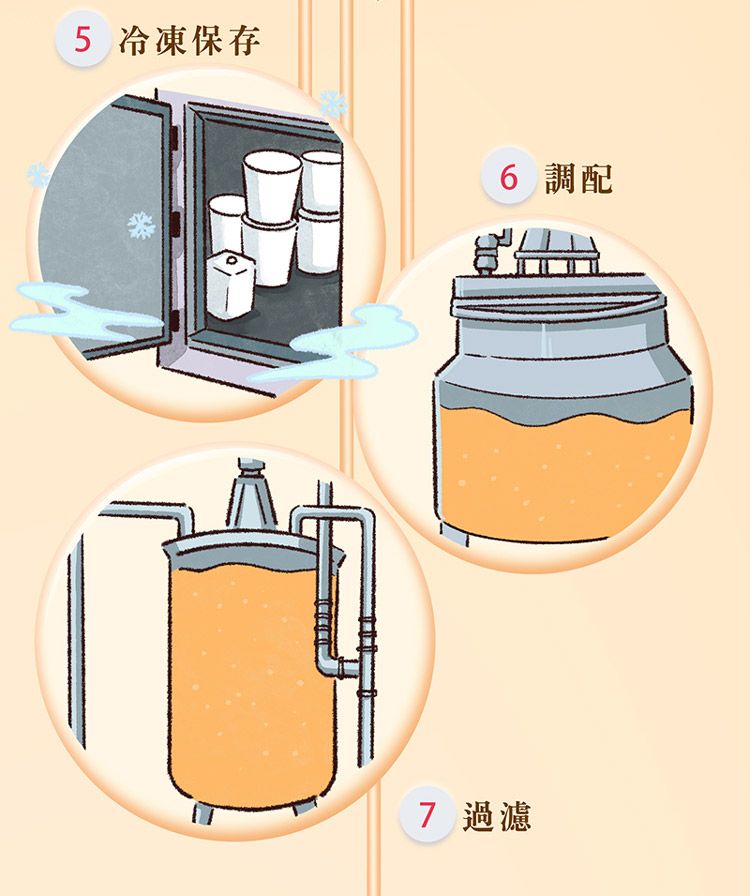 5 冷凍保存

6 調配

7 過濾