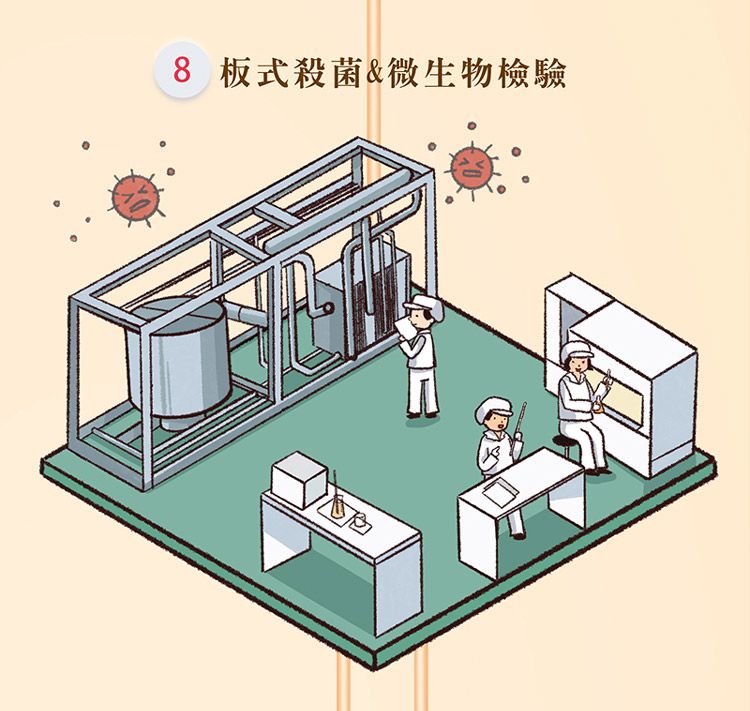 8 板式殺菌&微生物檢驗