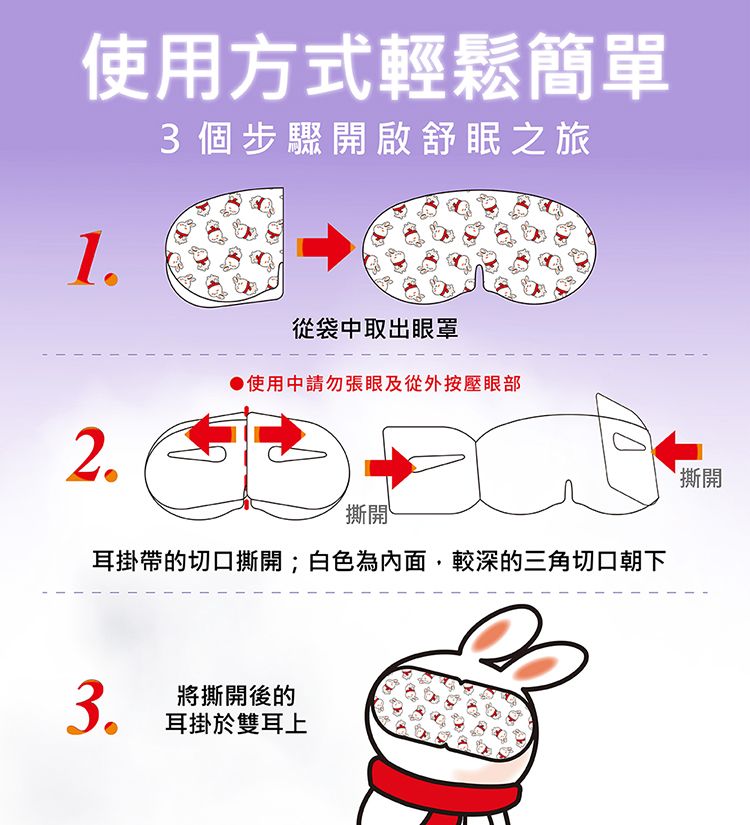 使用方式輕鬆簡單

3 個步驟開啟舒眠之旅

1.

從袋中取出眼罩

●使用中請勿張眼及從外按壓眼部

2.

撕開

撕開

耳掛帶的切口撕開；白色為內面，較深的三角切口朝下

3.

將撕開後的
耳掛於雙耳上