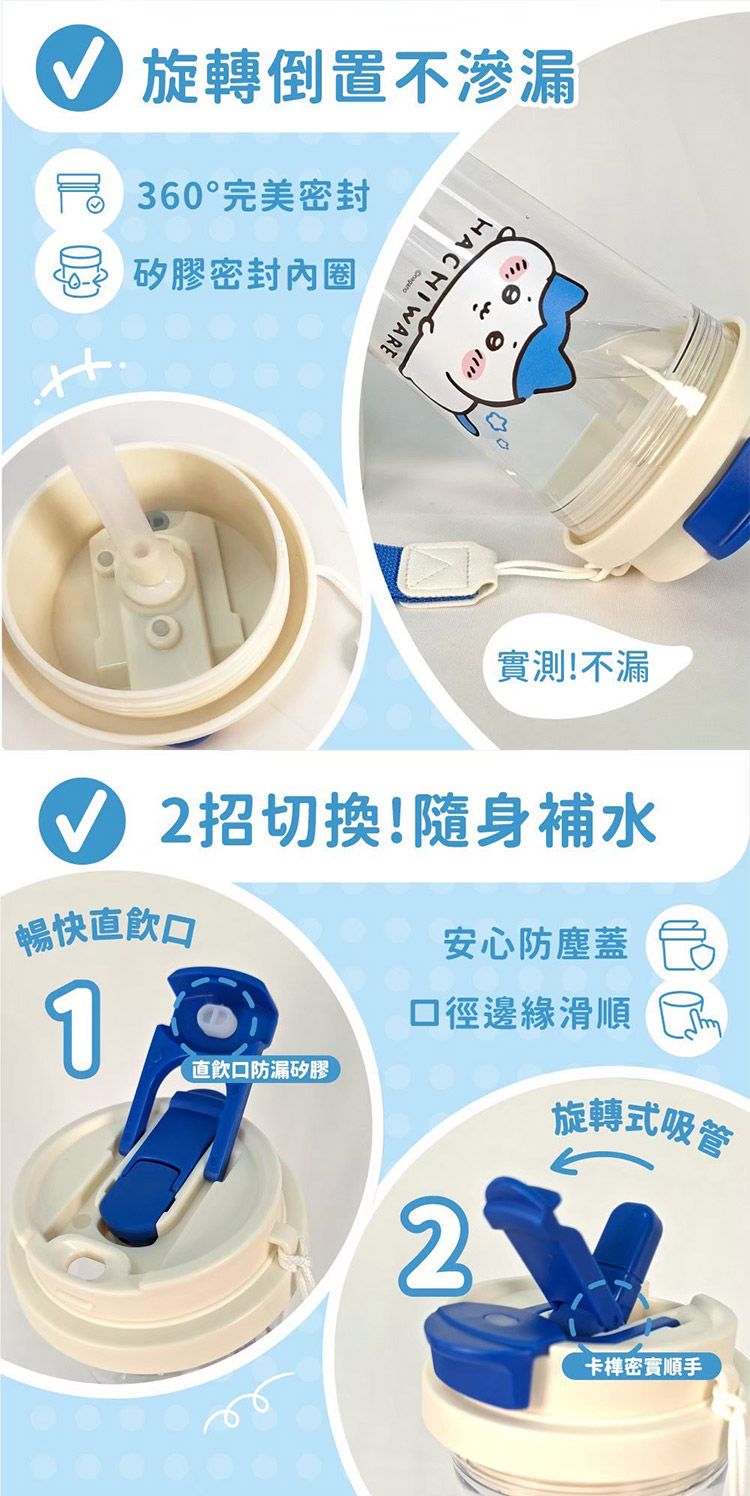 旋轉倒置不滲漏

360°完美密封

矽膠密封內圈

HACHIWARE

實測!不漏

2招切換!隨身補水

暢快直飲口

1

直飲口防漏矽膠

安心防塵蓋

口徑邊緣滑順

旋轉式吸管

2

卡榫密實順手