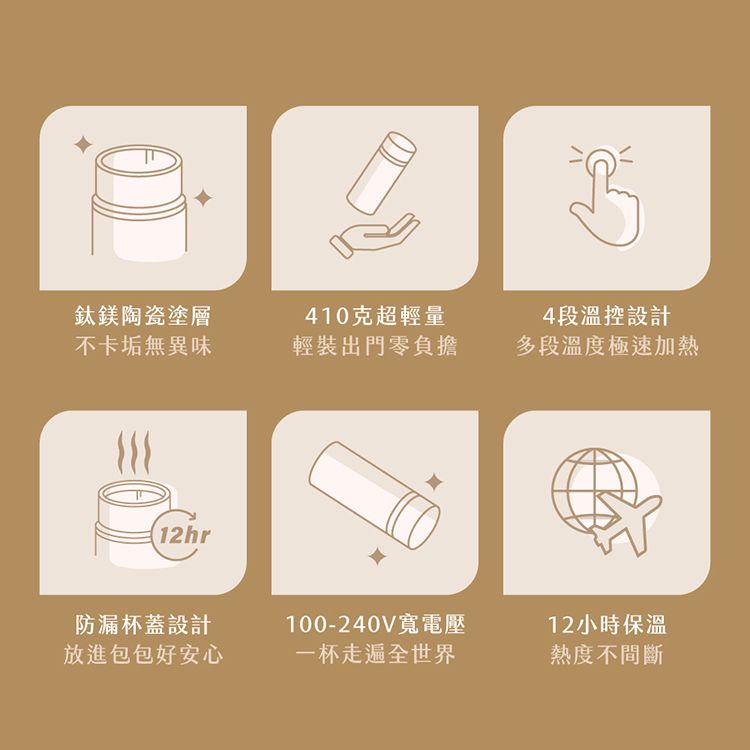 鈦鎂陶瓷塗層
不卡垢無異味

410克超輕量
輕裝出門零負擔

4段溫控設計
多段溫度極速加熱

12hr

防漏杯蓋設計
放進包包好安心

100-240V寬電壓
一杯走遍全世界

12小時保溫
熱度不間斷