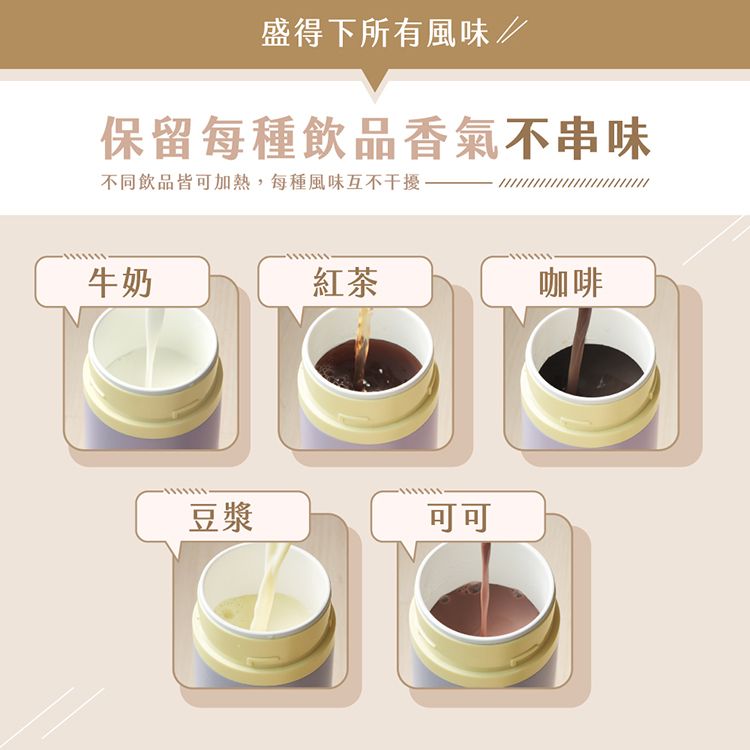 盛得下所有風味

保留每種飲品香氣不串味

不同飲品皆可加熱，每種風味互不干擾

牛奶

紅茶

咖啡

豆漿

可可