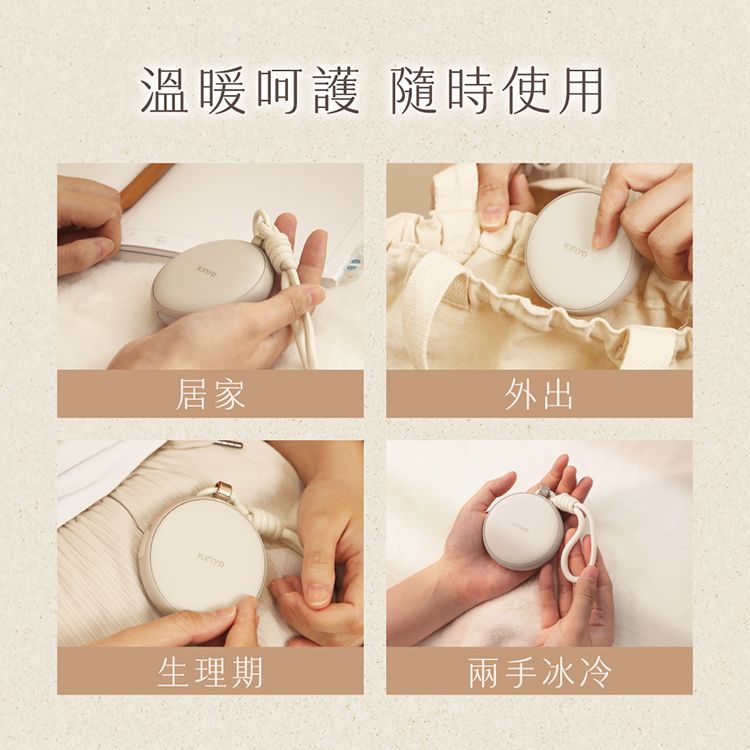 溫暖呵護 隨時使用

KINYO

居家

KINYO

外出

KINYO

生理期

KINYO

兩手冰冷