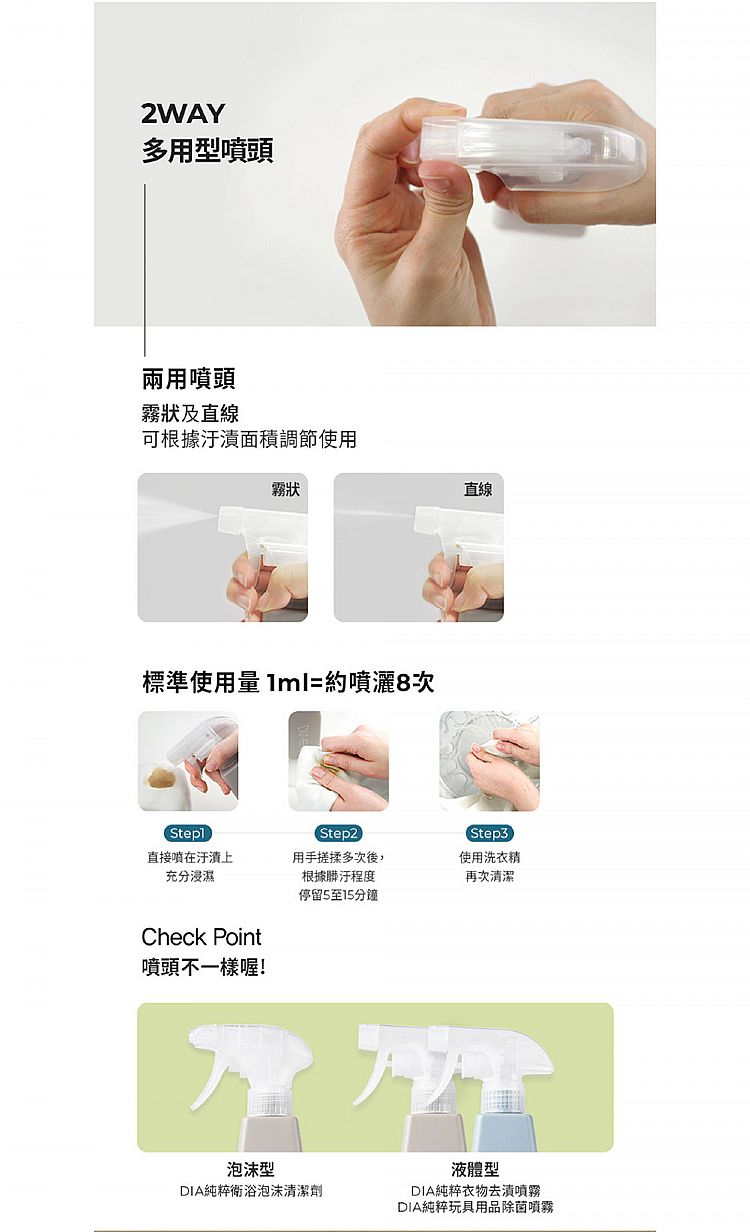 2WAY
多用型噴頭

兩用噴頭
霧狀及直線
可根據汙漬面積調節使用

霧狀

直線

標準使用量 1ml=約噴灑8次

Step1
直接噴在汙漬上
充分浸濕

Step2
用手搓揉多次後，
根據髒汙程度
停留5至15分鐘

Step3
使用洗衣精
再次清潔

Check Point
噴頭不一樣喔!

泡沫型
DIA純粹衛浴泡沫清潔劑

液體型
DIA純粹衣物去漬噴霧
DIA純粹玩具用品除菌噴霧