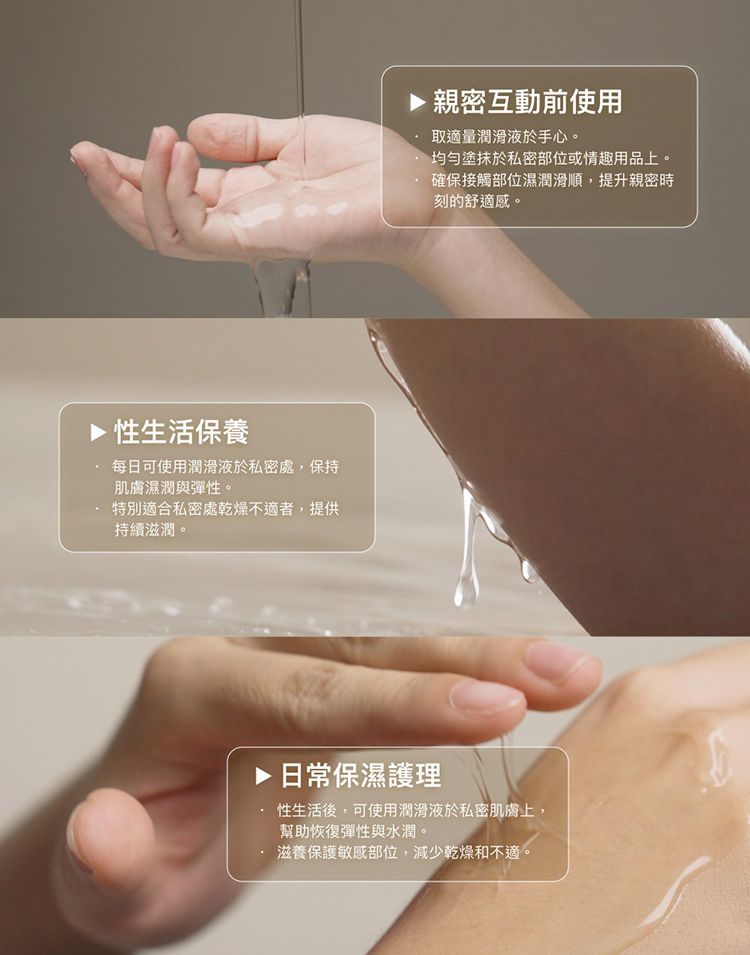 ▶ 親密互動前使用

· 取適量潤滑液於手心。
· 均勻塗抹於私密部位或情趣用品上。
· 確保接觸部位濕潤滑順，提升親密時刻的舒適感。

▶ 性生活保養

· 每日可使用潤滑液於私密處，保持肌膚濕潤與彈性。
· 特別適合私密處乾燥不適者，提供持續滋潤。

▶ 日常保濕護理

· 性生活後，可使用潤滑液於私密肌膚上，幫助恢復彈性與水潤。
· 滋養保護敏感部位，減少乾燥和不適。