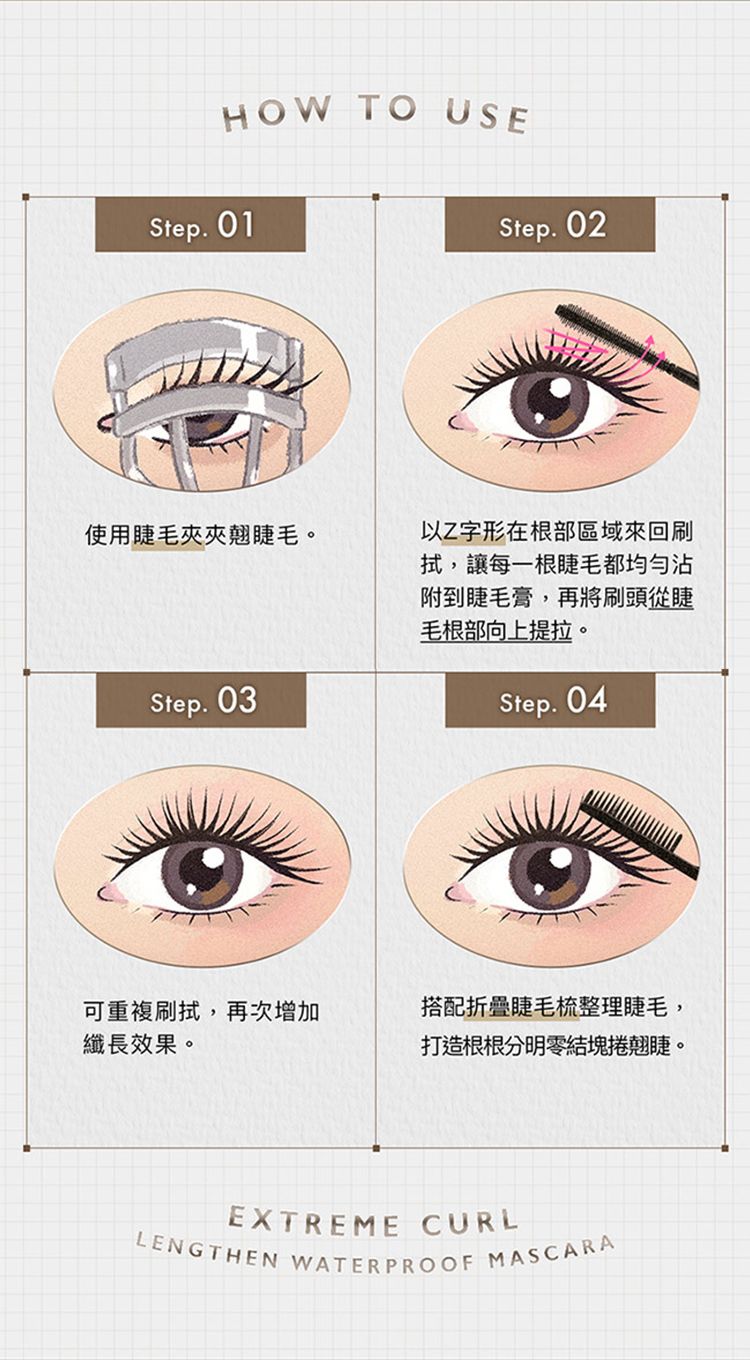 HOW TO USE

Step. 01

使用睫毛夾夾翹睫毛。

Step. 02

以Z字形在根部區域來回刷拭，讓每一根睫毛都均勻沾附到睫毛膏，再將刷頭從睫毛根部向上提拉。

Step. 03

可重複刷拭，再次增加纖長效果。

Step. 04

搭配折疊睫毛梳整理睫毛，打造根根分明零結塊捲翹睫。

EXTREME CURL
LENGTHEN WATERPROOF MASCARA