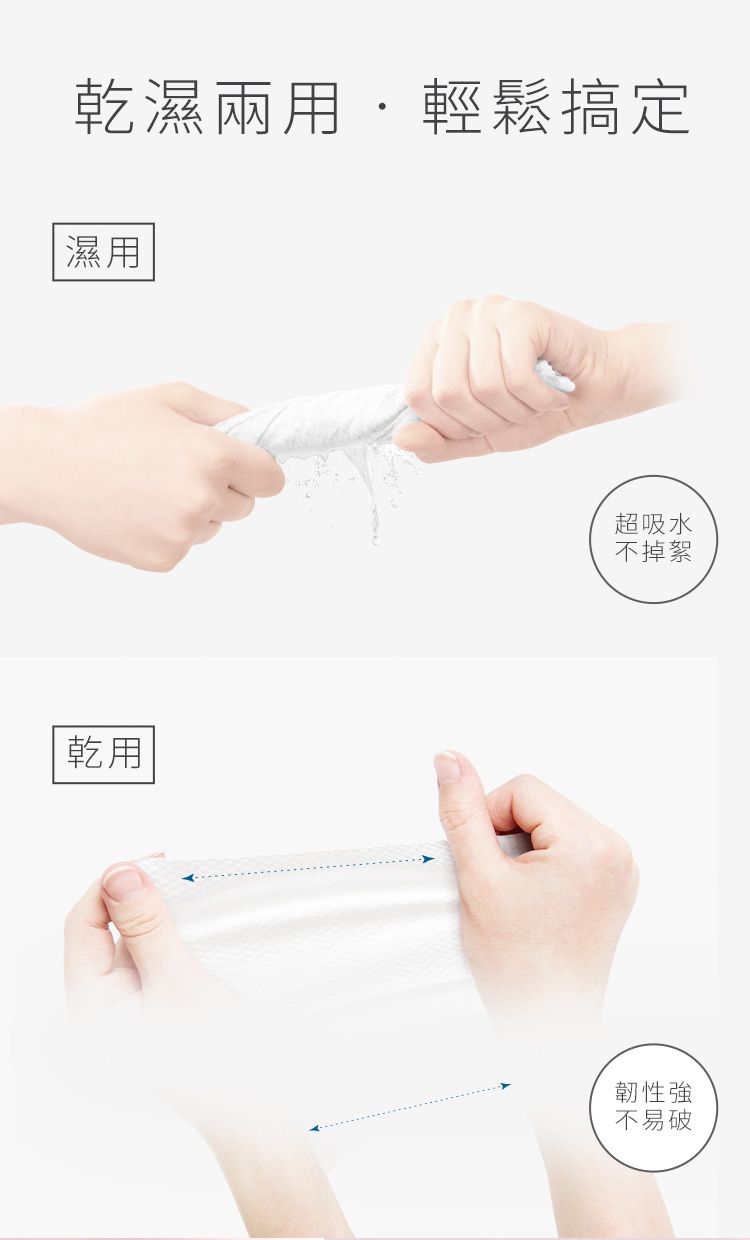 乾濕兩用 · 輕鬆搞定

濕用

超吸水
不掉絮

乾用

韌性強
不易破