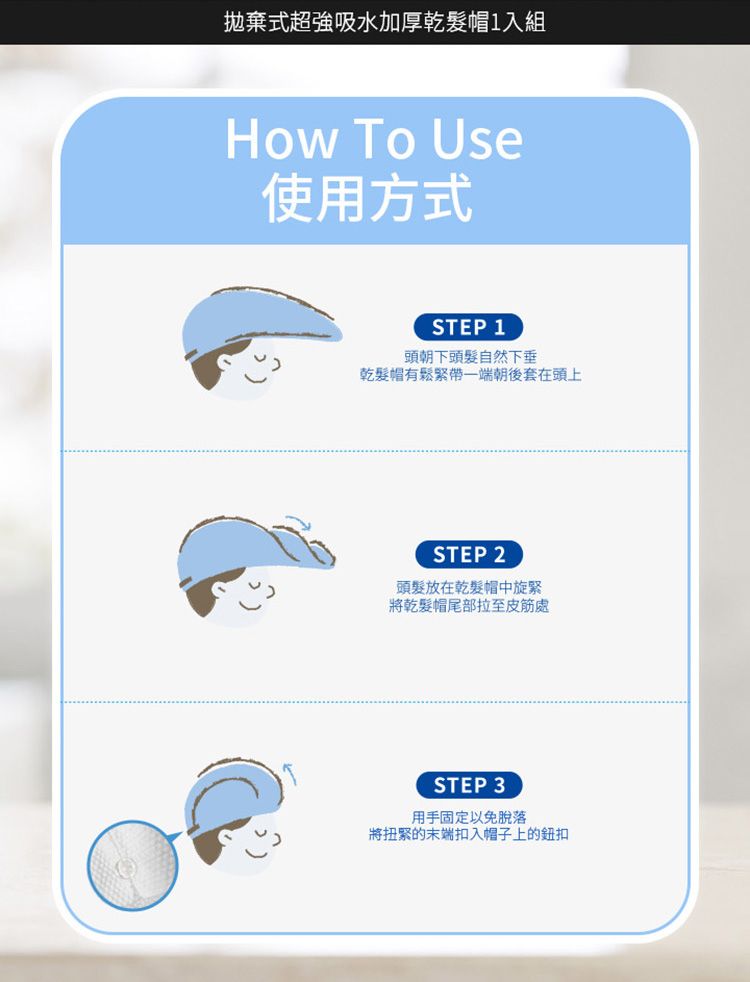 拋棄式超強吸水加厚乾髮帽1入組

How To Use
使用方式

STEP 1
頭朝下頭髮自然下垂
乾髮帽有鬆緊帶一端朝後套在頭上

STEP 2
頭髮放在乾髮帽中旋緊
將乾髮帽尾部拉至皮筋處

STEP 3
用手固定以免脫落
將扭緊的末端扣入帽子上的鈕扣