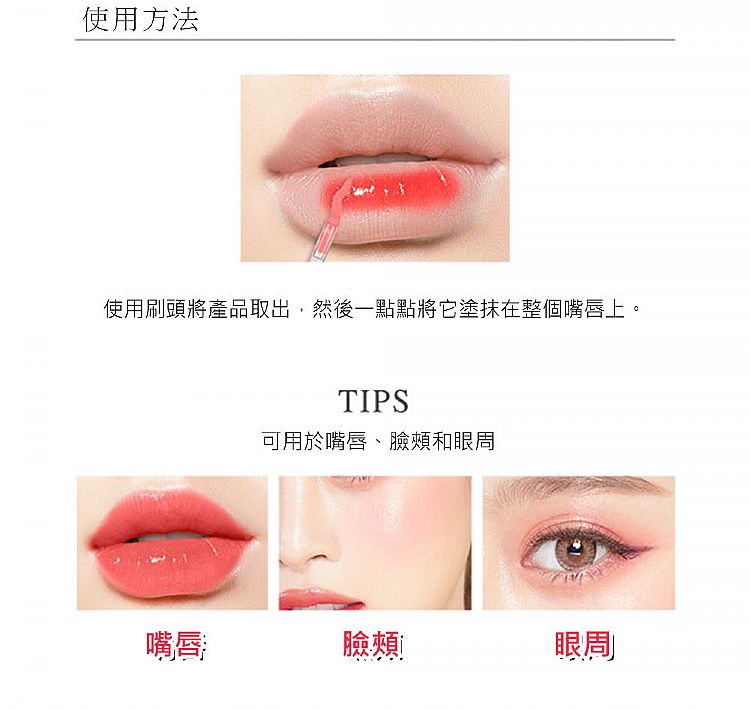 使用方法

使用刷頭將產品取出，然後一點點將它塗抹在整個嘴唇上。

TIPS

可用於嘴唇、臉頰和眼周

嘴唇

臉頰

眼周