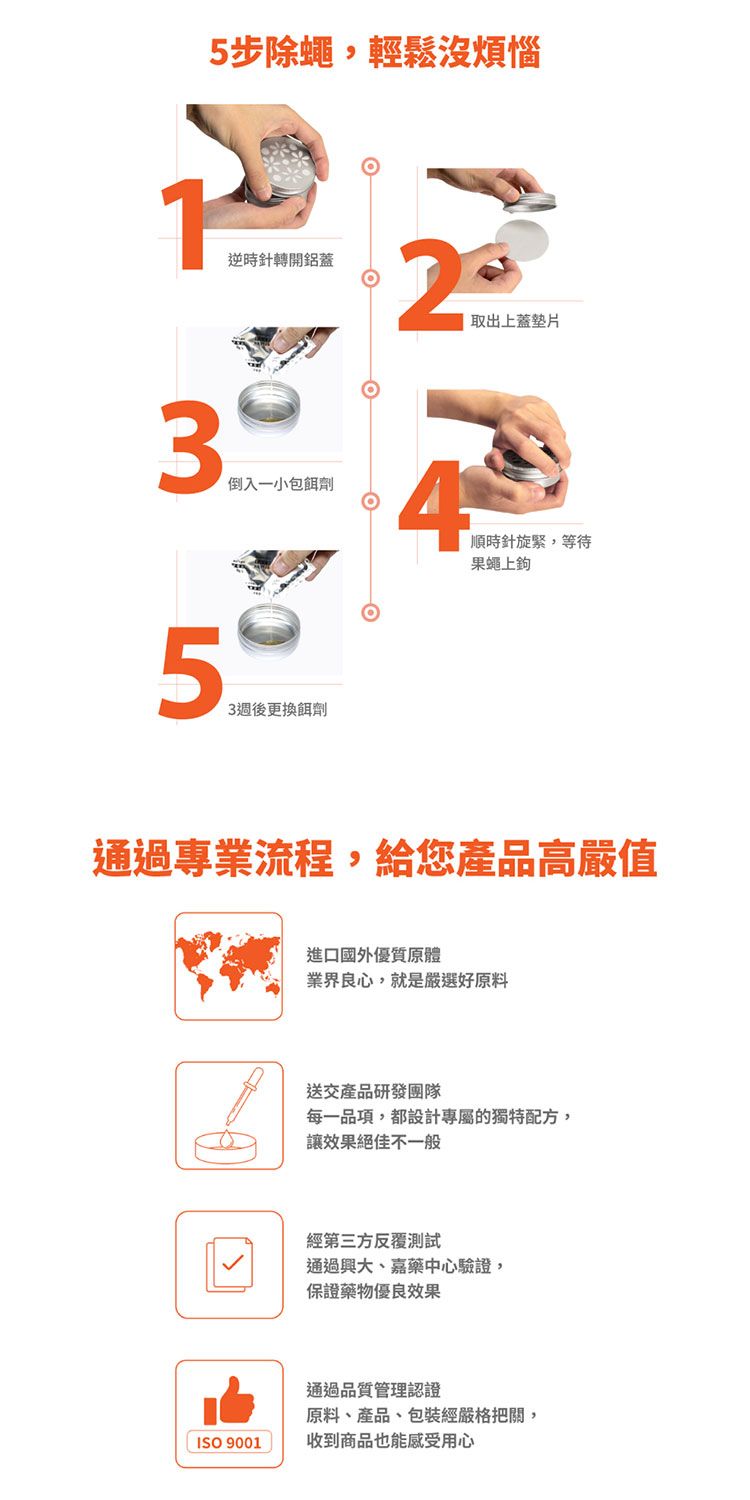 5步除蠅，輕鬆沒煩惱

1
逆時針轉開鋁蓋

2
取出上蓋墊片

3
倒入一小包餌劑

4
順時針旋緊，等待果蠅上鉤

5
3週後更換餌劑

通過專業流程，給您產品高嚴值

進口國外優質原體
業界良心，就是嚴選好原料

送交產品研發團隊
每一品項，都設計專屬的獨特配方，
讓效果絕佳不一般

經第三方反覆測試
通過興大、嘉藥中心驗證，
保證藥物優良效果

ISO 9001
通過品質管理認證
原料、產品、包裝經嚴格把關，
收到商品也能感受用心