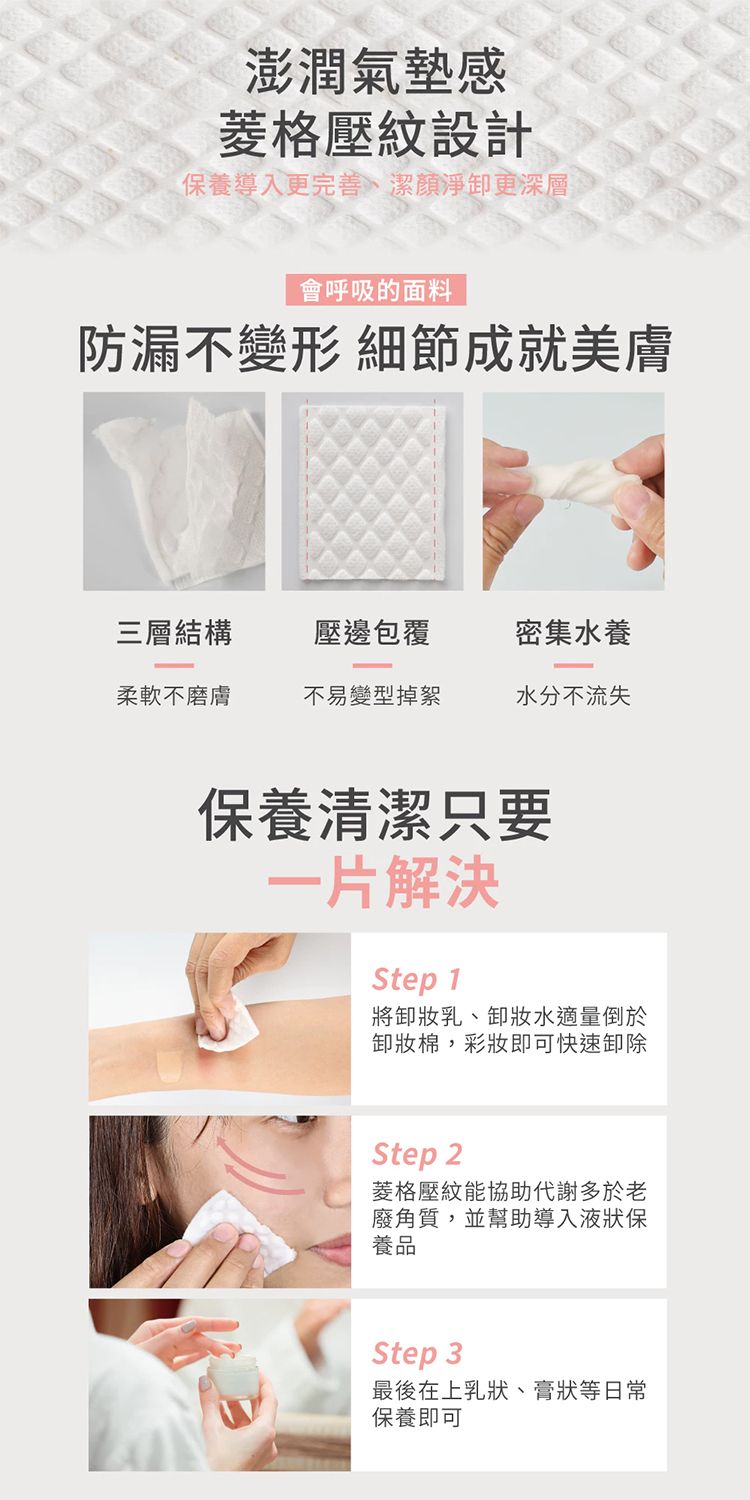 澎潤氣墊感
菱格壓紋設計
保養導入更完善、潔顏淨卸更深層

會呼吸的面料
防漏不變形 細節成就美膚

三層結構
柔軟不磨膚

壓邊包覆
不易變型掉絮

密集水養
水分不流失

保養清潔只要
一片解決

Step 1
將卸妝乳、卸妝水適量倒於卸妝棉，彩妝即可快速卸除

Step 2
菱格壓紋能協助代謝多於老廢角質，並幫助導入液狀保養品

Step 3
最後在上乳狀、膏狀等日常保養即可