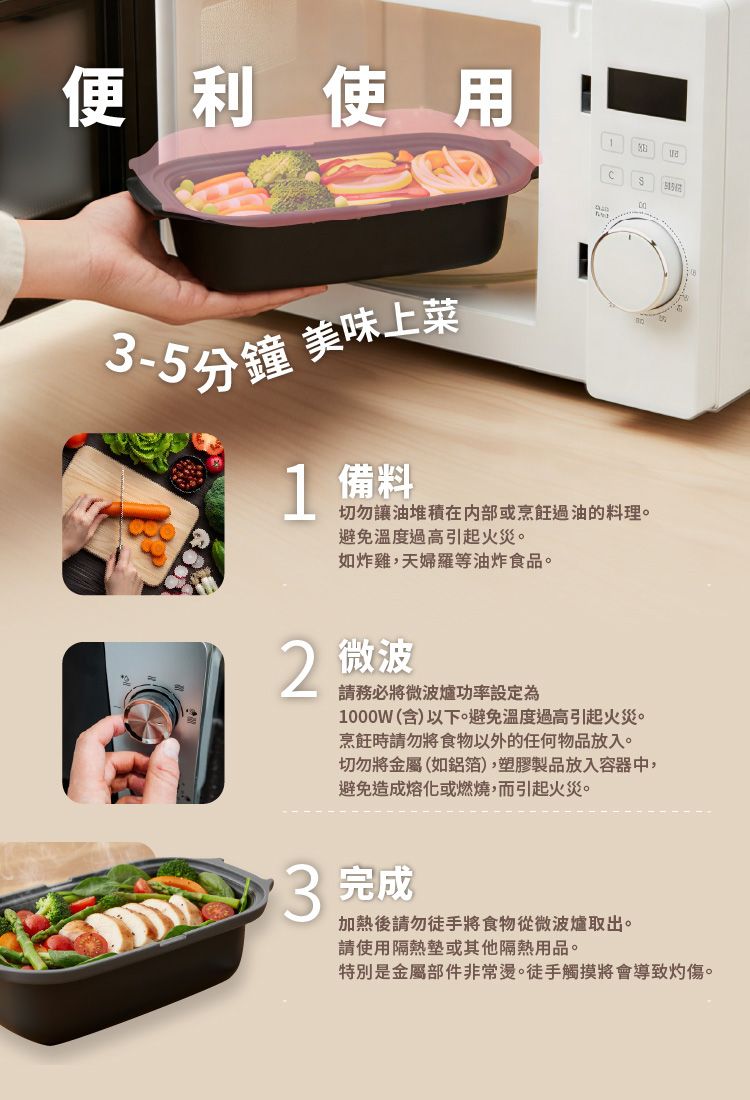 便利使用

3-5分鐘 美味上菜

1 備料
切勿讓油堆積在內部或烹飪過油的料理。
避免溫度過高引起火災。
如炸雞,天婦羅等油炸食品。

2 微波
請務必將微波爐功率設定為
1000W(含)以下。避免溫度過高引起火災。
烹飪時請勿將食物以外的任何物品放入。
切勿將金屬(如鋁箔),塑膠製品放入容器中,
避免造成熔化或燃燒,而引起火災。

3 完成
加熱後請勿徒手將食物從微波爐取出。
請使用隔熱墊或其他隔熱用品。
特別是金屬部件非常燙。徒手觸摸將會導致灼傷。