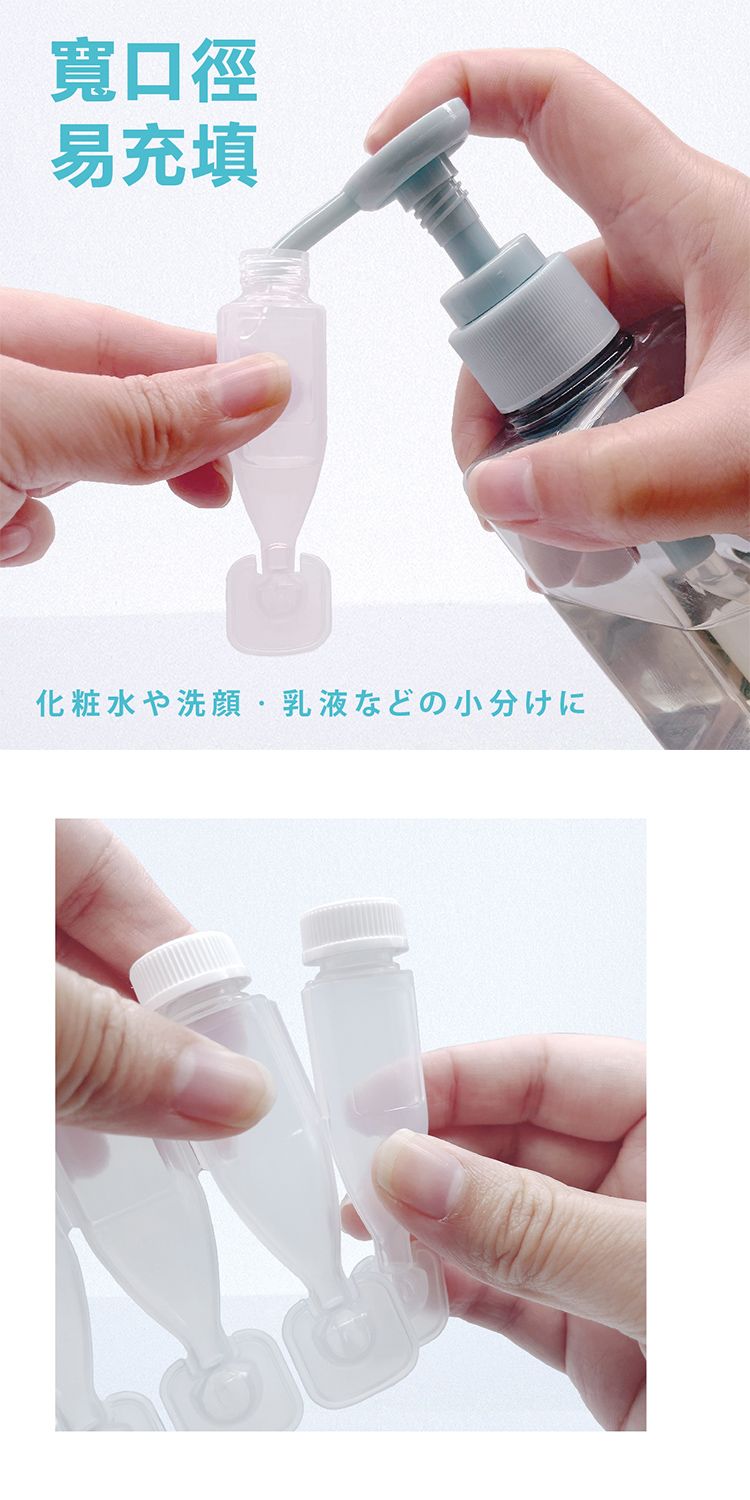 寬口徑
易充填

化粧水や洗顔・乳液などの小分けに