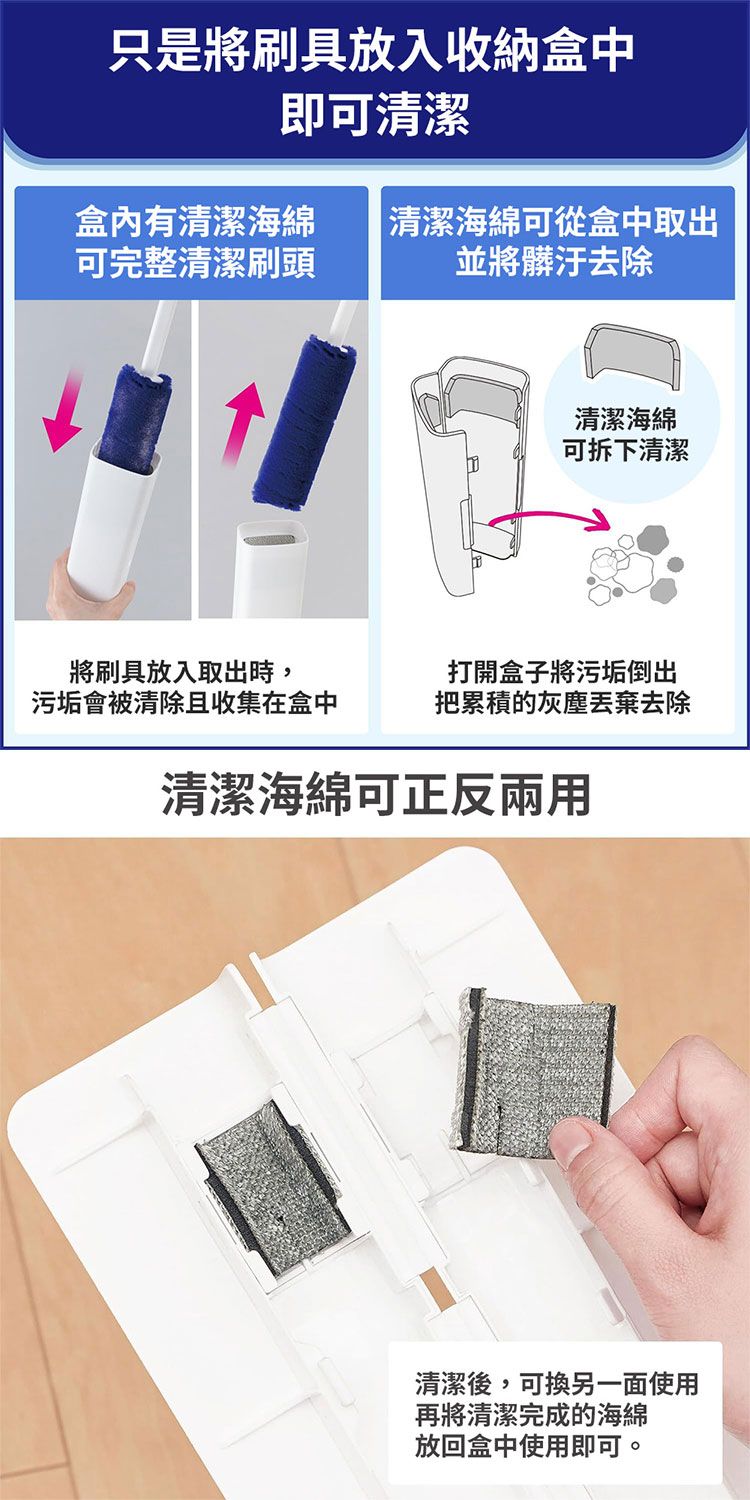 只是將刷具放入收納盒中
即可清潔

盒內有清潔海綿
可完整清潔刷頭

將刷具放入取出時，
污垢會被清除且收集在盒中

清潔海綿可從盒中取出
並將髒汙去除

清潔海綿
可拆下清潔

打開盒子將污垢倒出
把累積的灰塵丟棄去除

清潔海綿可正反兩用

清潔後，可換另一面使用
再將清潔完成的海綿
放回盒中使用即可。