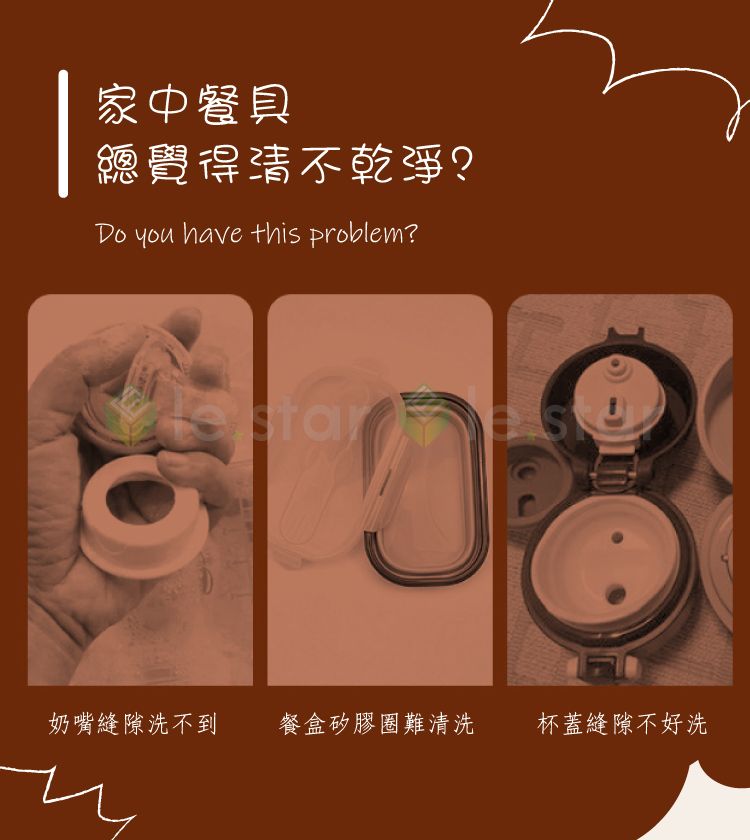 家中餐具
總覺得清不乾淨?

Do you have this problem?

le.star le.star

奶嘴縫隙洗不到

餐盒矽膠圈難清洗

杯蓋縫隙不好洗