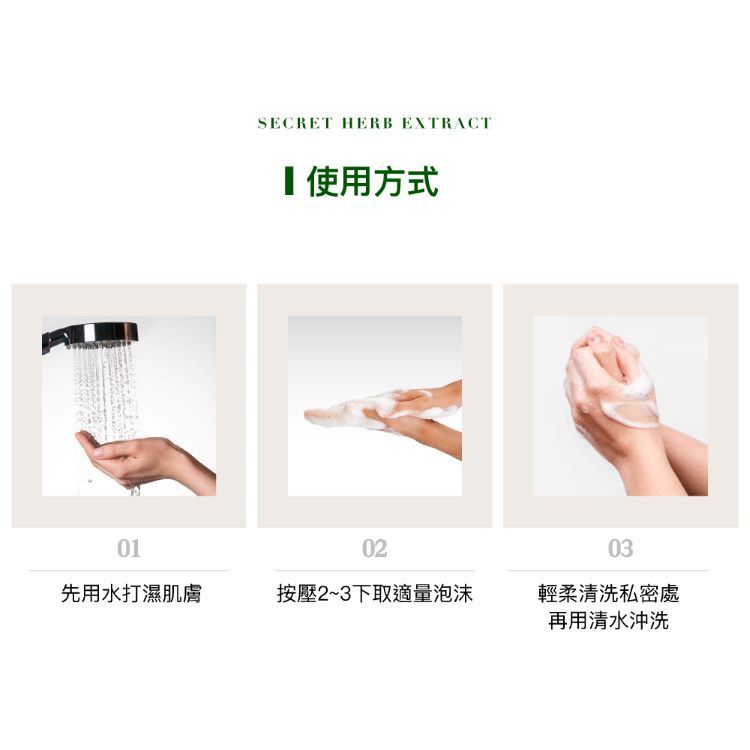 SECRET HERB EXTRACT

使用方式

01

先用水打濕肌膚

02

按壓2~3下取適量泡沫

03

輕柔清洗私密處
再用清水沖洗