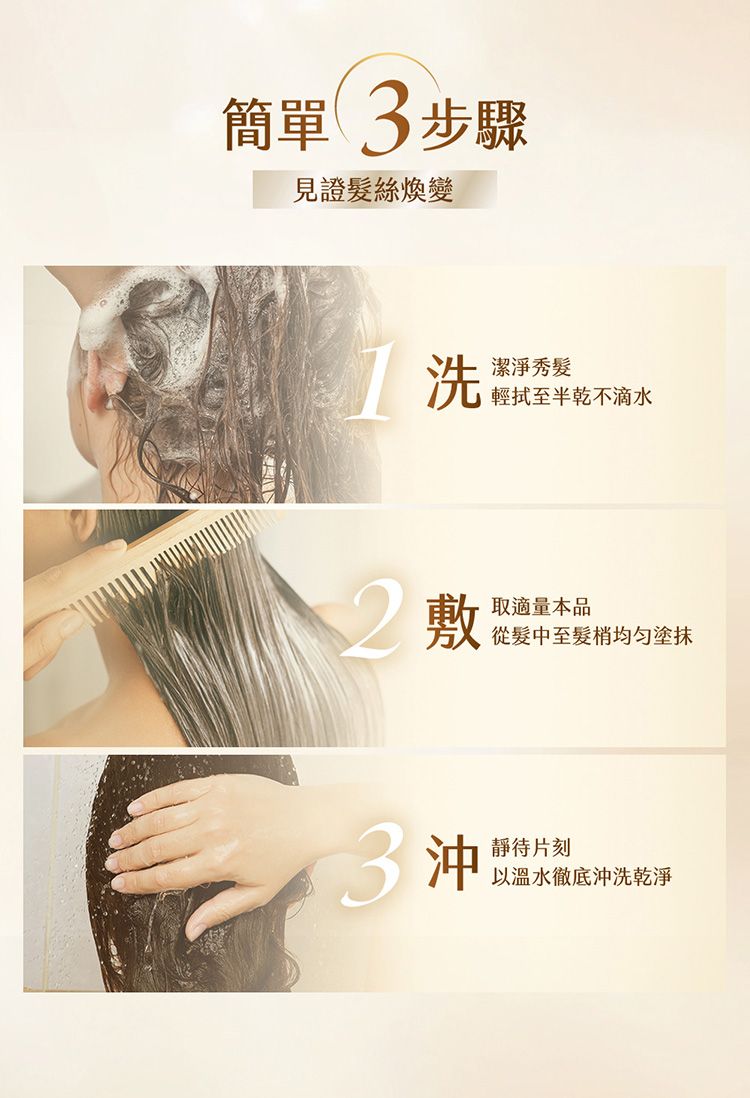 簡單 3 步驟

見證髮絲煥變

1 洗 潔淨秀髮
輕拭至半乾不滴水

2 敷 取適量本品
從髮中至髮梢均勻塗抹

3 沖 靜待片刻
以溫水徹底沖洗乾淨