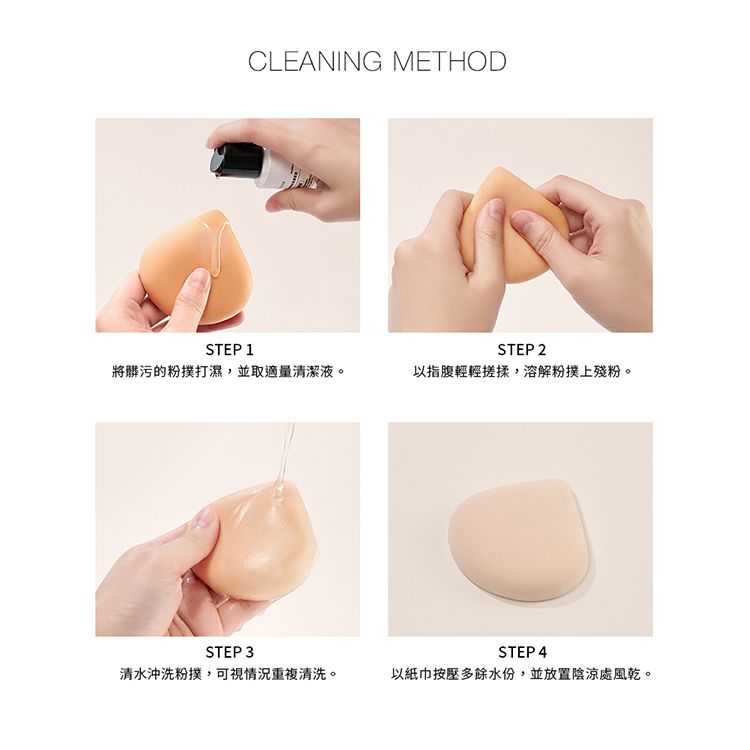 CLEANING METHOD

STEP 1
將髒污的粉撲打濕，並取適量清潔液。

STEP 2
以指腹輕輕搓揉，溶解粉撲上殘粉。

STEP 3
清水沖洗粉撲，可視情況重複清洗。

STEP 4
以紙巾按壓多餘水份，並放置陰涼處風乾。