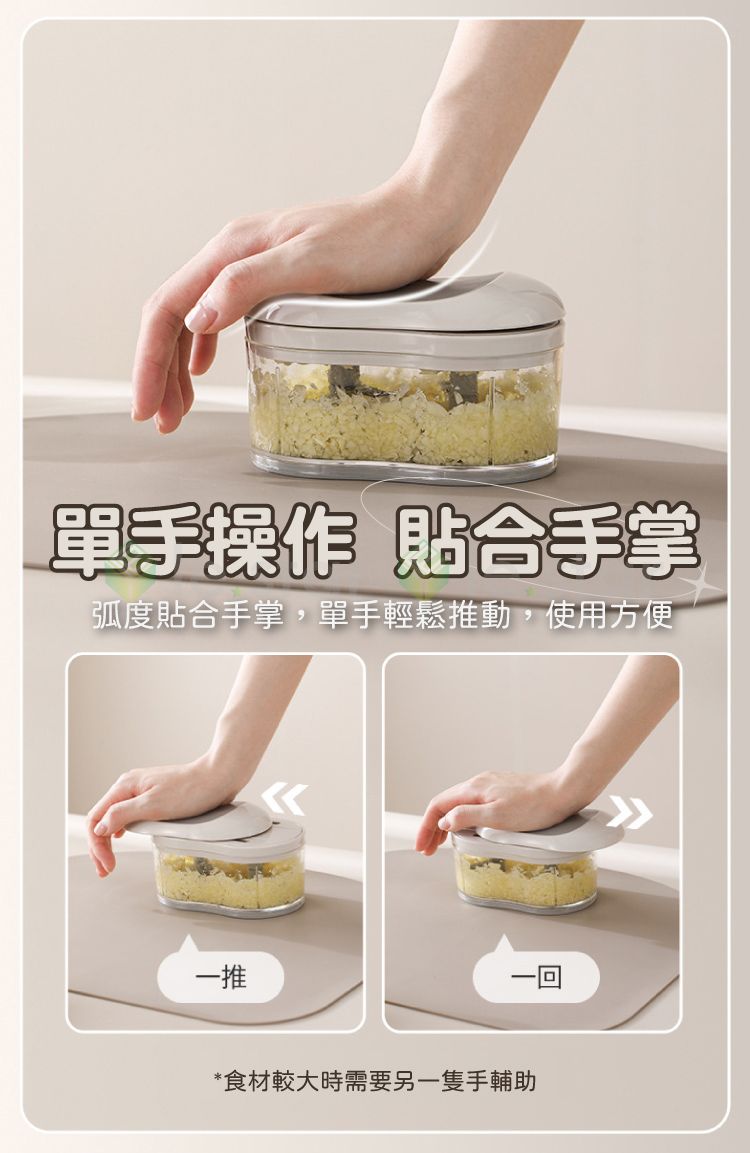 單手操作 貼合手掌

弧度貼合手掌，單手輕鬆推動，使用方便

一推

一回

*食材較大時需要另一隻手輔助