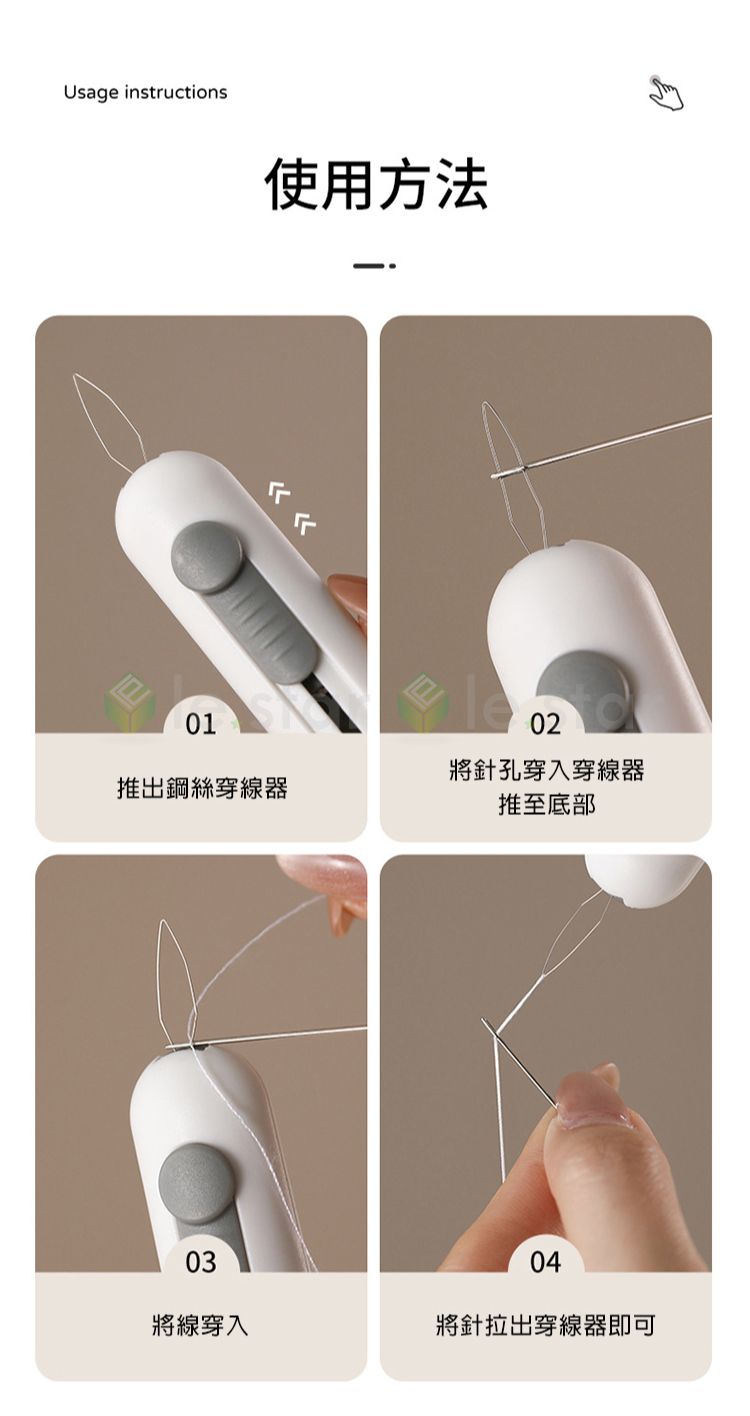 Usage instructions

使用方法

01

推出鋼絲穿線器

02

將針孔穿入穿線器
推至底部

03

將線穿入

04

將針拉出穿線器即可