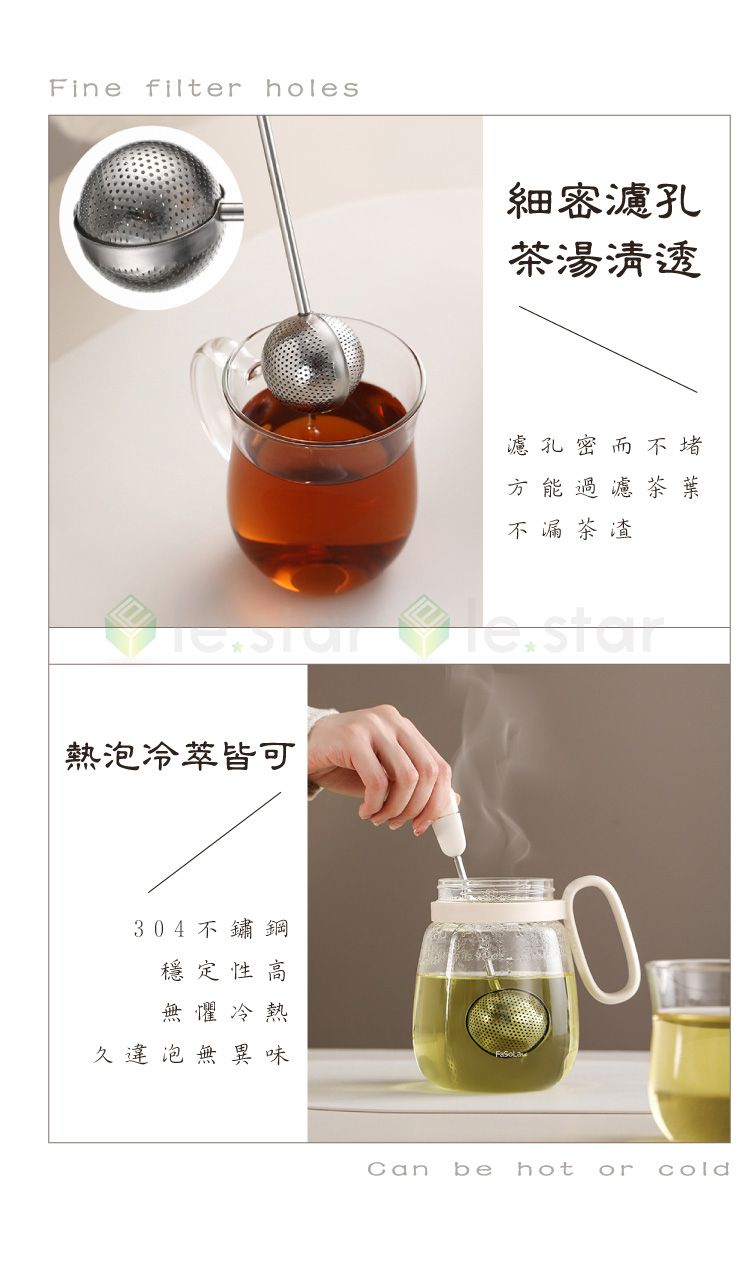 Fine filter holes

細密濾孔
茶湯清透

濾孔密而不堵
方能過濾茶葉
不漏茶渣

le.star le.star

熱泡冷萃皆可

304不鏽鋼
穩定性高
無懼冷熱
久達泡無異味

FaSoLa

Can be hot or cold