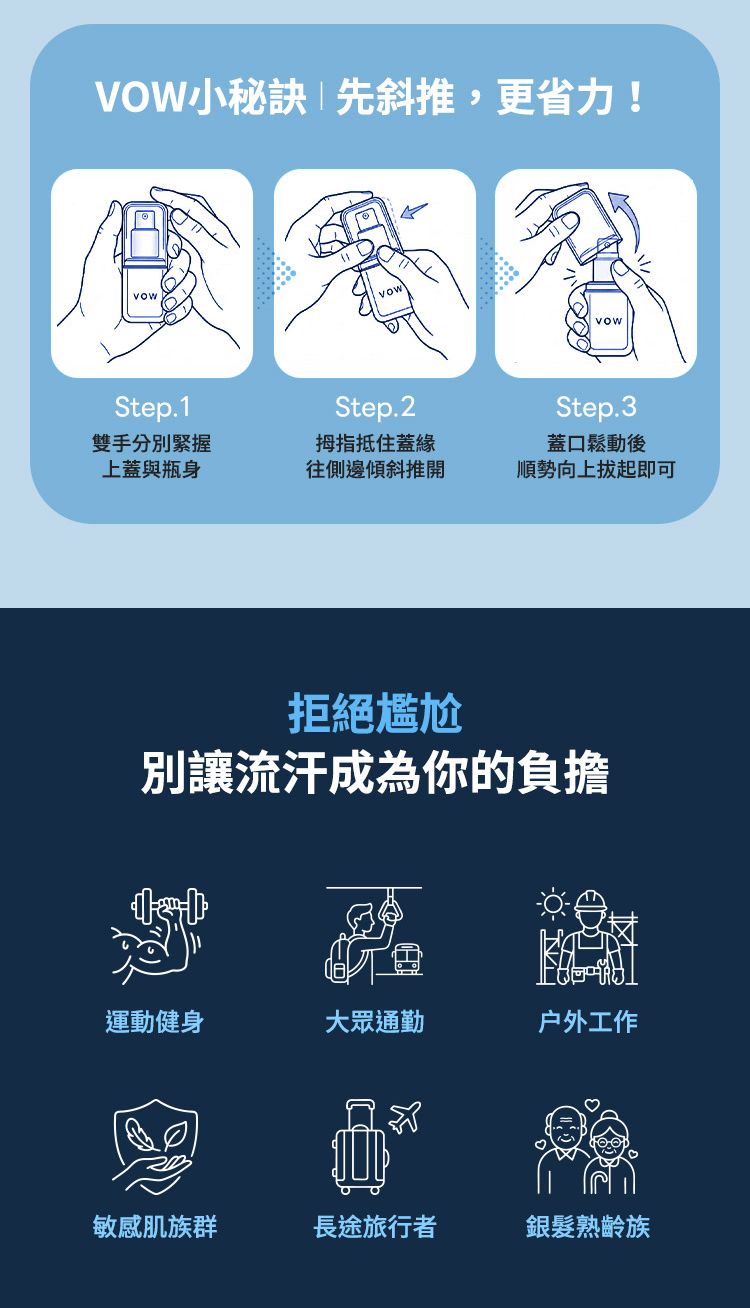 VOW小秘訣 | 先斜推，更省力！

VOW

VOW

VOW

Step.1
雙手分別緊握
上蓋與瓶身

Step.2
拇指抵住蓋緣
往側邊傾斜推開

Step.3
蓋口鬆動後
順勢向上拔起即可

拒絕尷尬
別讓流汗成為你的負擔

運動健身

大眾通勤

户外工作

敏感肌族群

長途旅行者

銀髮熟齡族