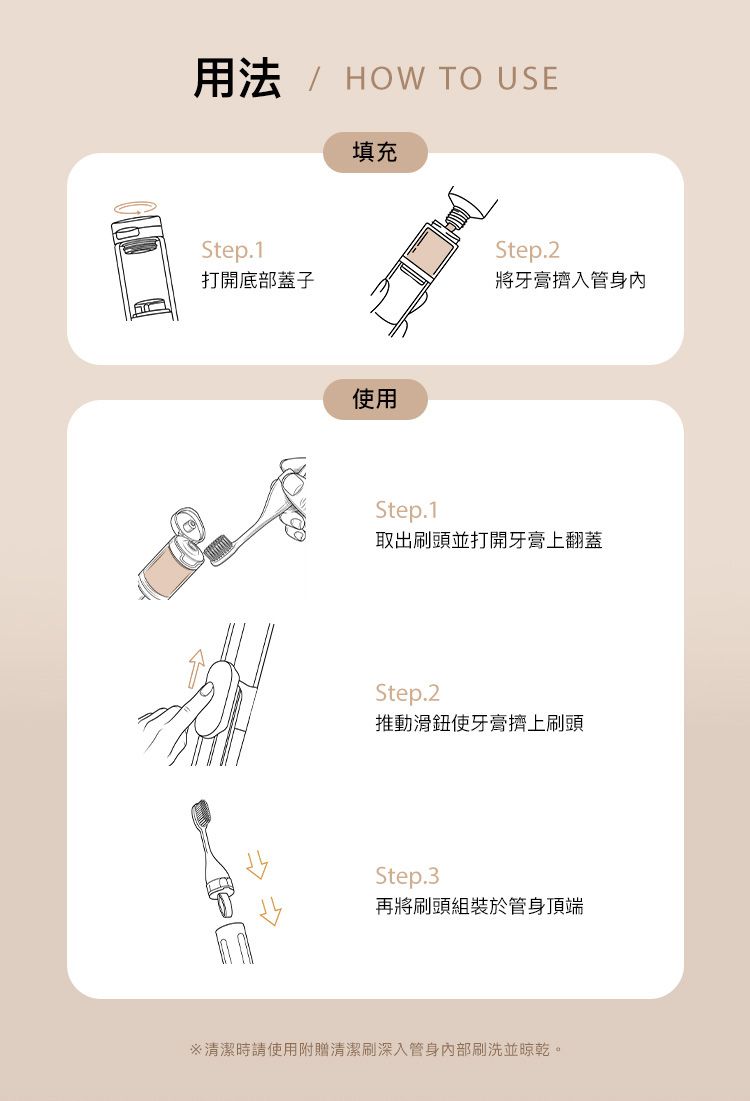 用法 / HOW TO USE

填充

Step.1
打開底部蓋子

Step.2
將牙膏擠入管身內

使用

Step.1
取出刷頭並打開牙膏上翻蓋

Step.2
推動滑鈕使牙膏擠上刷頭

Step.3
再將刷頭組裝於管身頂端

※清潔時請使用附贈清潔刷深入管身內部刷洗並晾乾。