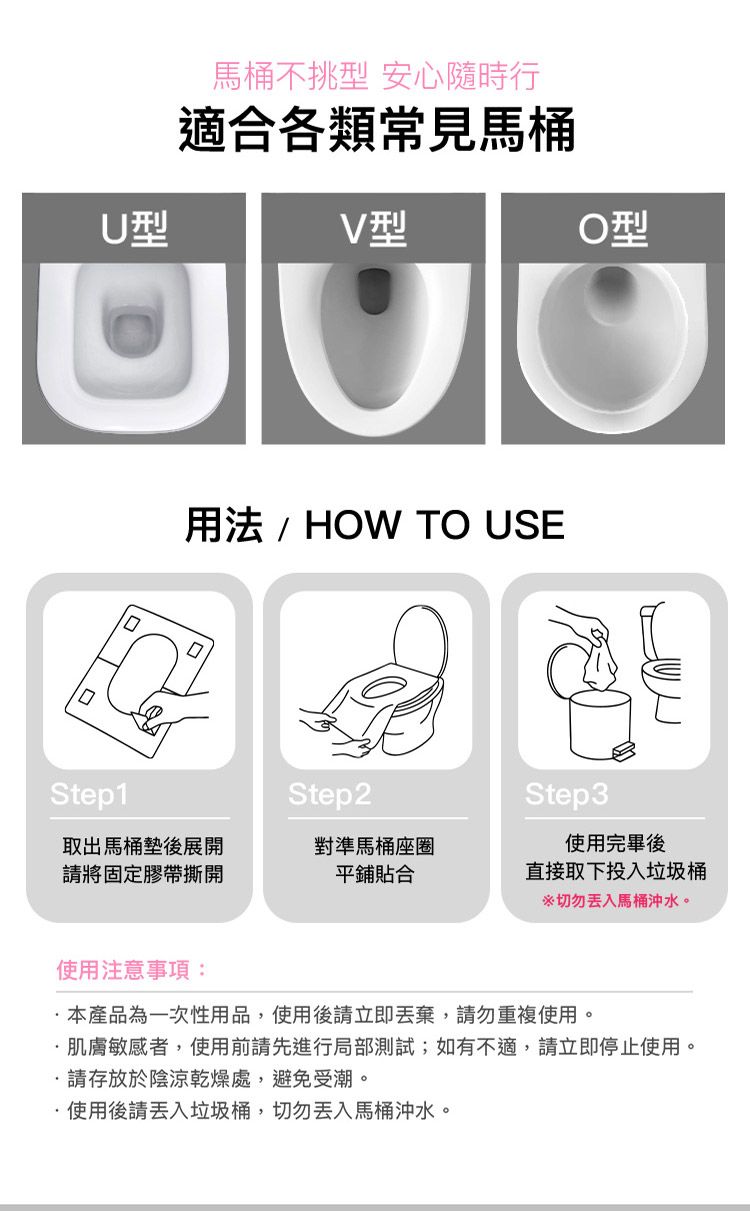 馬桶不挑型 安心隨時行
適合各類常見馬桶

U型

V型

O型

用法 / HOW TO USE

Step1
取出馬桶墊後展開
請將固定膠帶撕開

Step2
對準馬桶座圈
平鋪貼合

Step3
使用完畢後
直接取下投入垃圾桶
※切勿丟入馬桶沖水。

使用注意事項：

· 本產品為一次性用品，使用後請立即丟棄，請勿重複使用。
· 肌膚敏感者，使用前請先進行局部測試；如有不適，請立即停止使用。
· 請存放於陰涼乾燥處，避免受潮。
· 使用後請丟入垃圾桶，切勿丟入馬桶沖水。