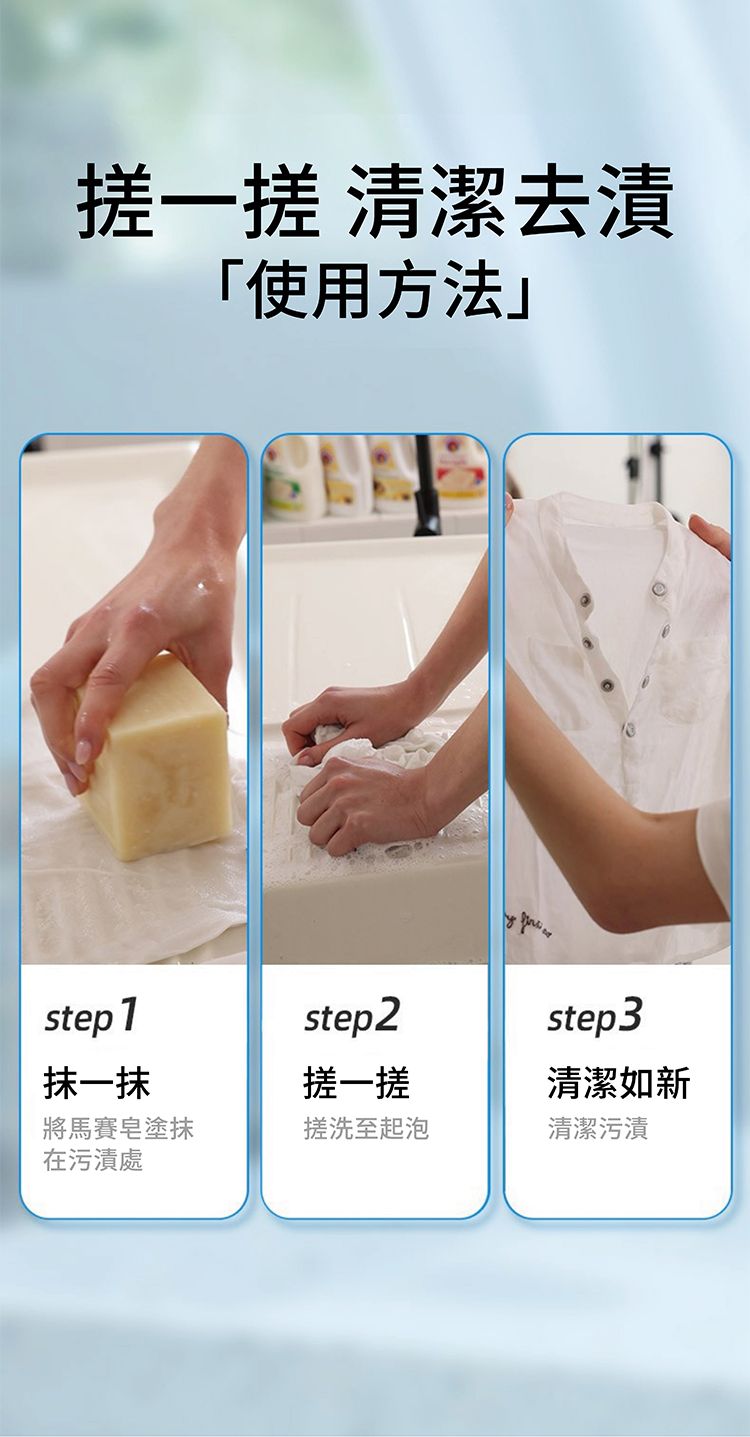 搓一搓 清潔去漬
「使用方法」

step1
抹一抹
將馬賽皂塗抹在污漬處

step2
搓一搓
搓洗至起泡

step3
清潔如新
清潔污漬