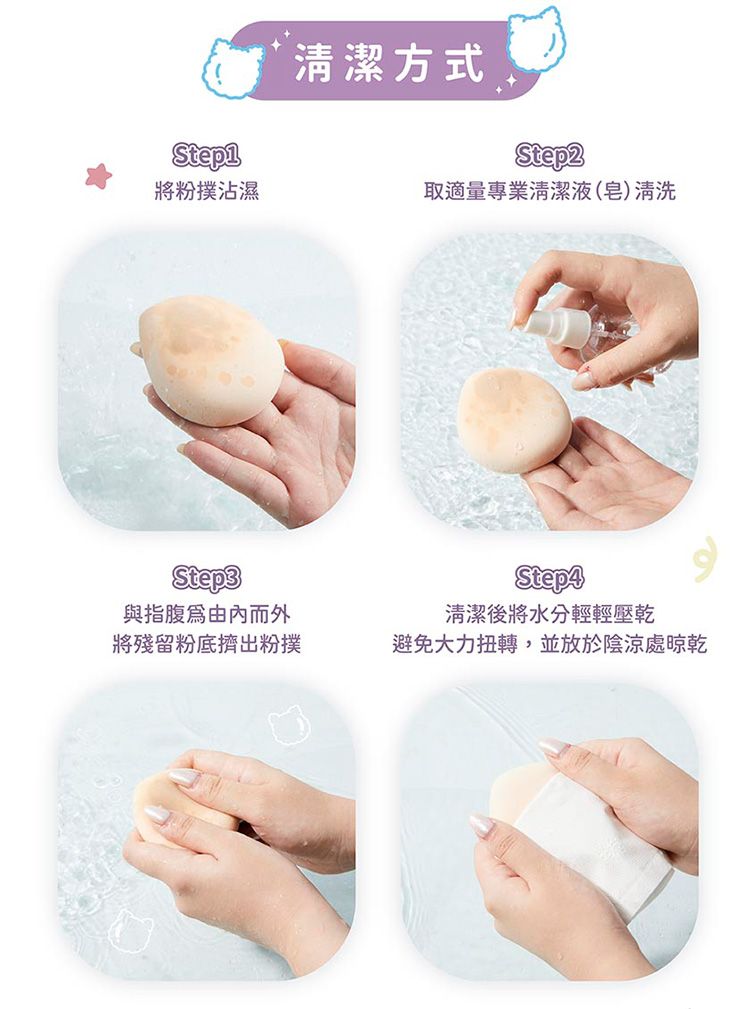 清潔方式

Step1
將粉撲沾濕

Step2
取適量專業清潔液(皂)清洗

Step3
與指腹爲由內而外
將殘留粉底擠出粉撲

Step4
清潔後將水分輕輕壓乾
避免大力扭轉，並放於陰涼處晾乾