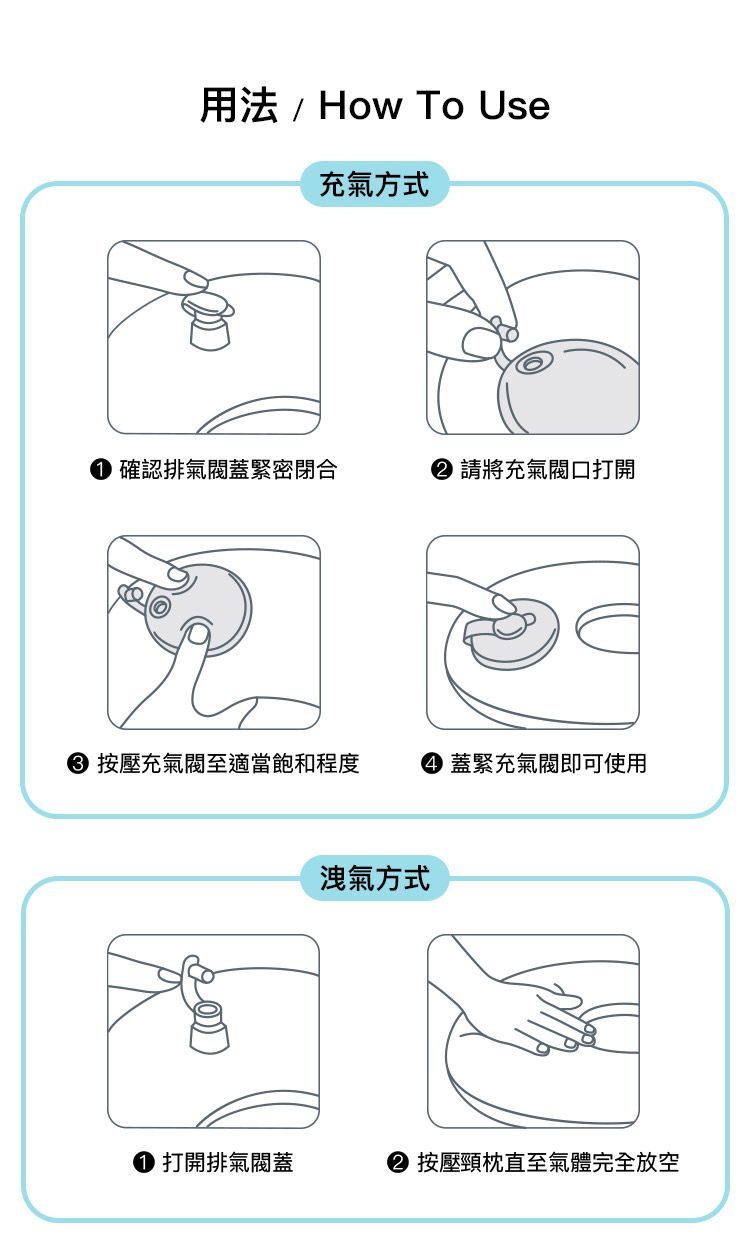 用法 / How To Use

充氣方式

❶ 確認排氣閥蓋緊密閉合

❷ 請將充氣閥口打開

❸ 按壓充氣閥至適當飽和程度

❹ 蓋緊充氣閥即可使用

洩氣方式

❶ 打開排氣閥蓋

❷ 按壓頸枕直至氣體完全放空