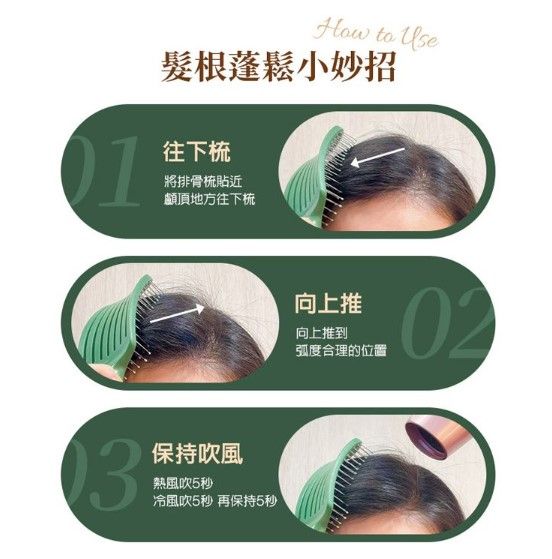 How to Use
髮根蓬鬆小妙招

01
往下梳
將排骨梳貼近
顱頂地方往下梳

向上推
向上推到
弧度合理的位置
02

03
保持吹風
熱風吹5秒
冷風吹5秒 再保持5秒