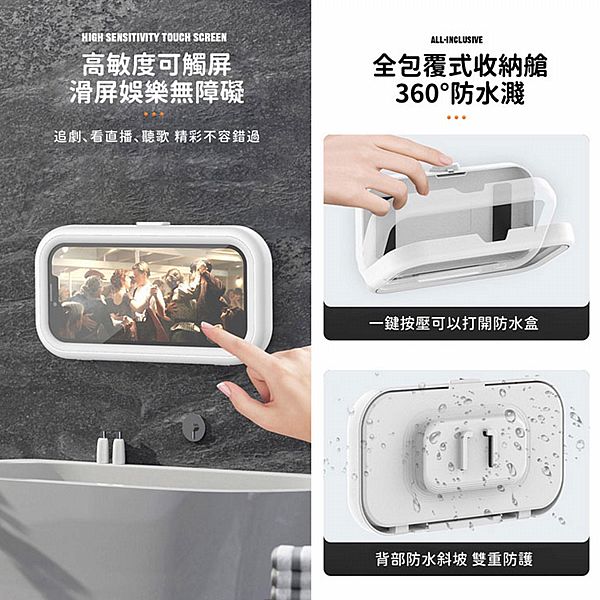 HIGH SENSITIVITY TOUCH SCREEN

高敏度可觸屏
滑屏娛樂無障礙

追劇、看直播、聽歌 精彩不容錯過

ALL-INCLUSIVE

全包覆式收納艙
360°防水濺

一鍵按壓可以打開防水盒

背部防水斜坡 雙重防護